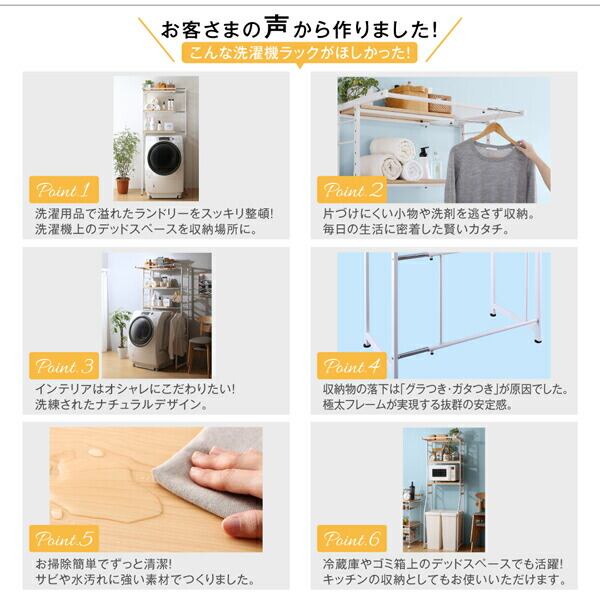 お客さまの声から作りました!
こんな洗濯機ラックがほしかった!

Point.1
洗濯用品で溢れたランドリーをスッキリ整頓!
洗濯機上のデッドスペースを収納場所に。

Point.2
片づけにくい小物や洗剤を逃さず収納。
毎日の生活に密着した賢いカタチ。

Point.3
インテリアはオシャレにこだわりたい!
洗練されたナチュラルデザイン。

Point.4
収納物の落下は「グラつき・ガタつき」が原因でした。
極太フレームが実現する抜群の安定感。

Point.5
お掃除簡単でずっと清潔!
サビや水汚れに強い素材でつくりました。

Point.6
冷蔵庫やゴミ箱上のデッドスペースでも活躍!
キッチンの収納としてもお使いいただけます。