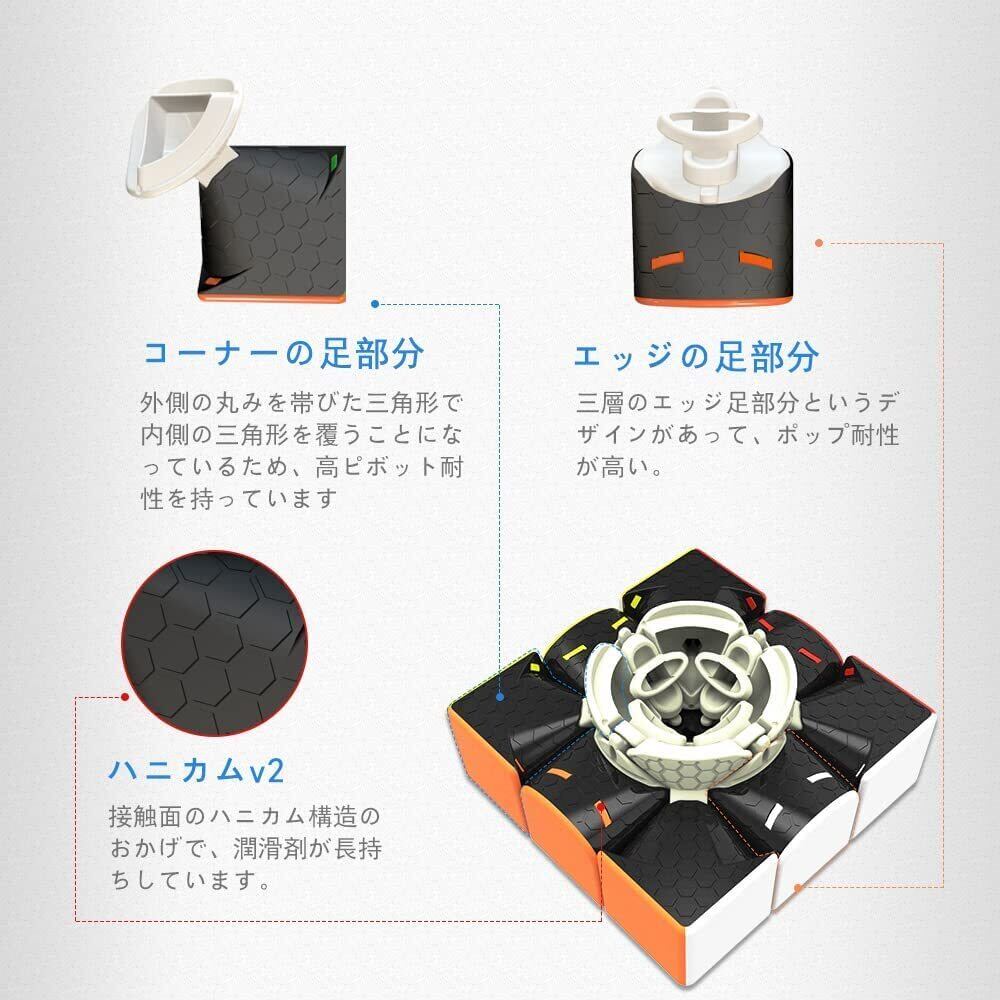 コーナーの足部分

外側の丸みを帯びた三角形で内側の三角形を覆うことになっているため、高ピボット耐性を持っています

エッジの足部分

三層のエッジ足部分というデザインがあって、ポップ耐性が高い。

ハニカムv2

接触面のハニカム構造のおかげで、潤滑剤が長持ちしています。