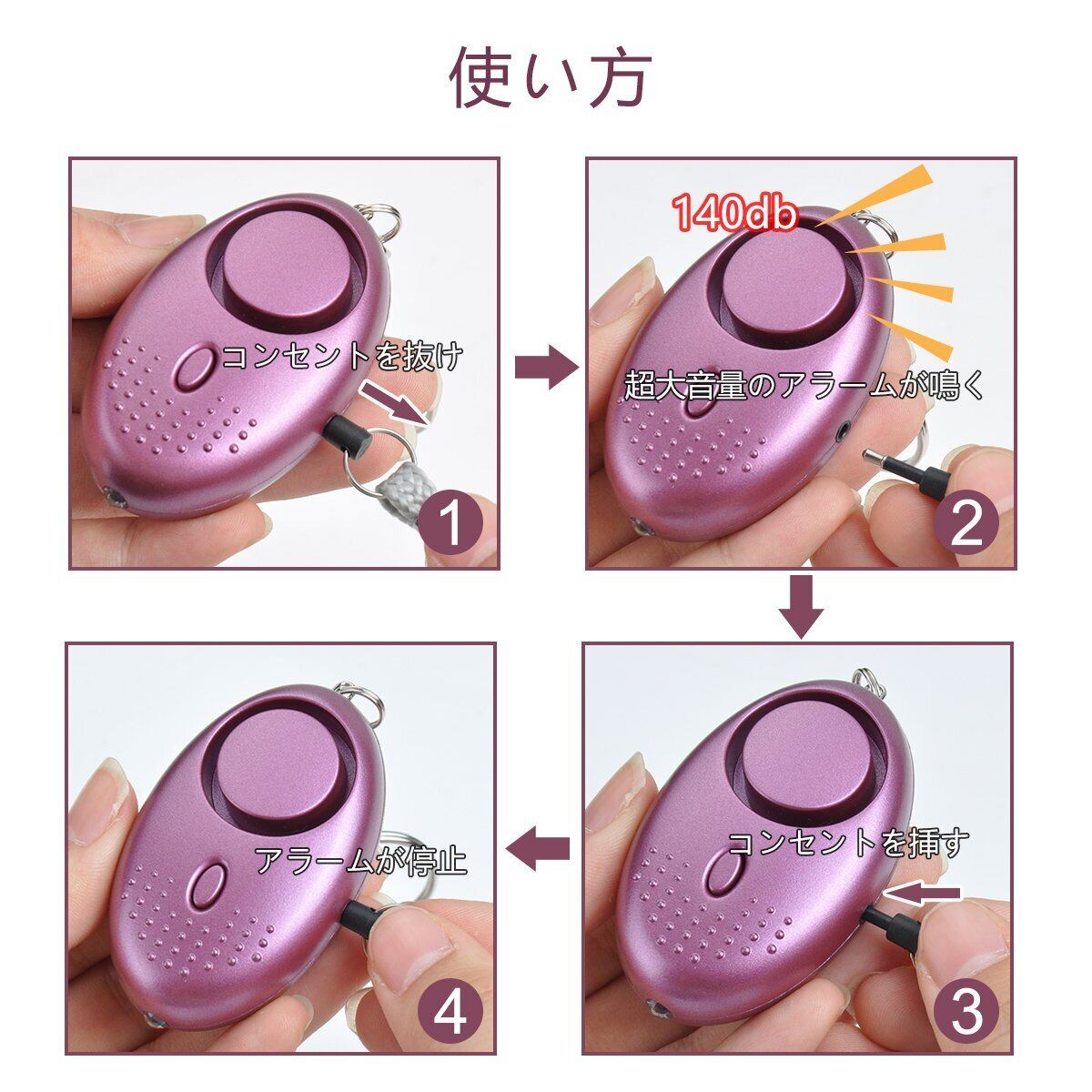 使い方

コンセントを抜け

1

140db

超大音量のアラームが鳴く

2

コンセントを挿す

3

アラームが停止

4