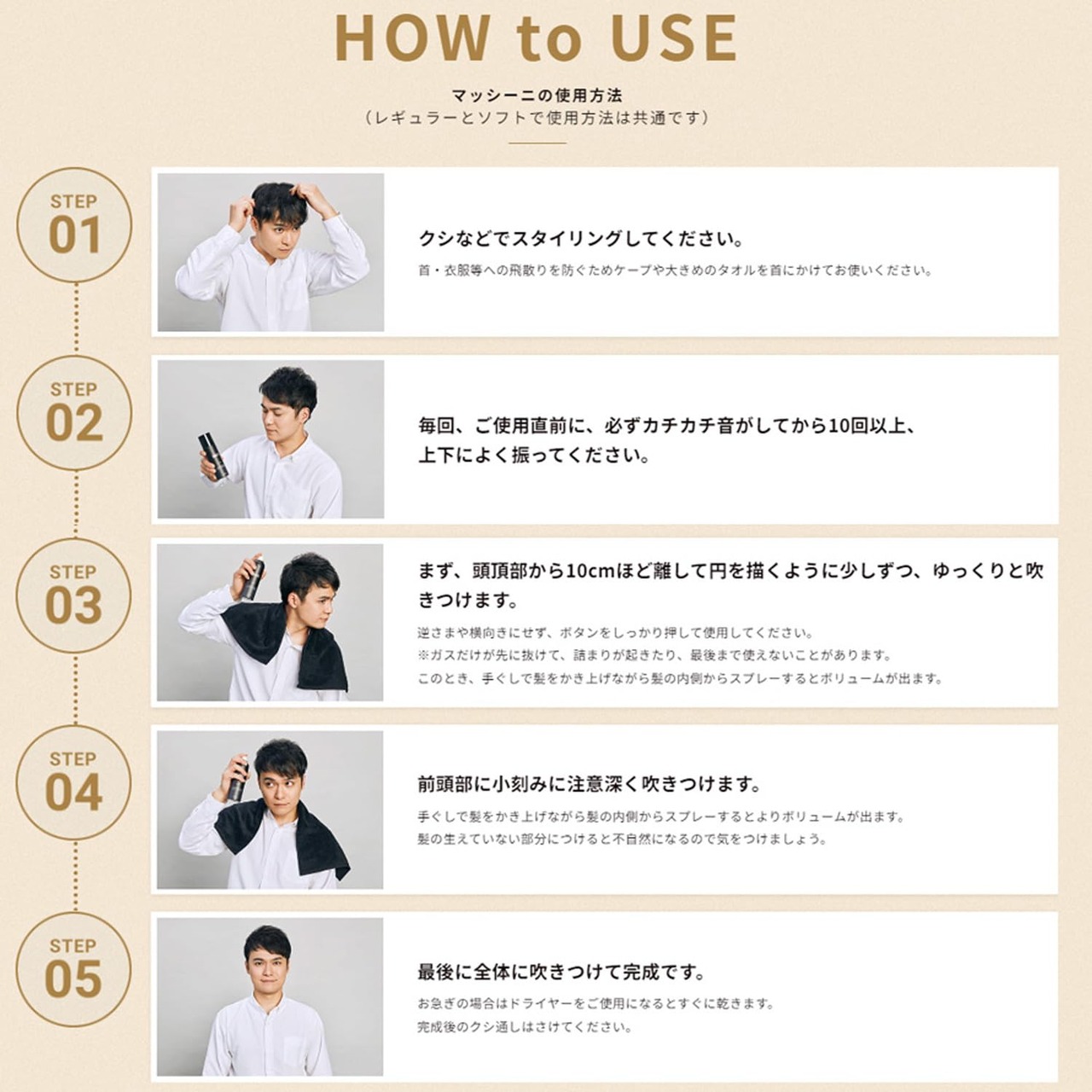 HOW to USE

マッシーニの使用方法
（レギュラーとソフトで使用方法は共通です）

STEP 01

クシなどでスタイリングしてください。

首・衣服等への飛散りを防ぐためケープや大きめのタオルを首にかけてお使いください。

STEP 02

毎回、ご使用直前に、必ずカチカチ音がしてから10回以上、上下によく振ってください。

STEP 03

まず、頭頂部から10cmほど離して円を描くように少しずつ、ゆっくりと吹きつけます。

逆さまや横向きにせず、ボタンをしっかり押して使用してください。
※ガスだけが先に抜けて、詰まりが起きたり、最後まで使えないことがあります。
このとき、手ぐしで髪をかき上げながら髪の内側からスプレーするとボリュームが出ます。

STEP 04

前頭部に小刻みに注意深く吹きつけます。

手ぐしで髪をかき上げながら髪の内側からスプレーするとよりボリュームが出ます。
髪の生えていない部分につけると不自然になるので気をつけましょう。

STEP 05

最後に全体に吹きつけて完成です。

お急ぎの場合はドライヤーをご使用になるとすぐに乾きます。
完成後のクシ通しはさけてください。