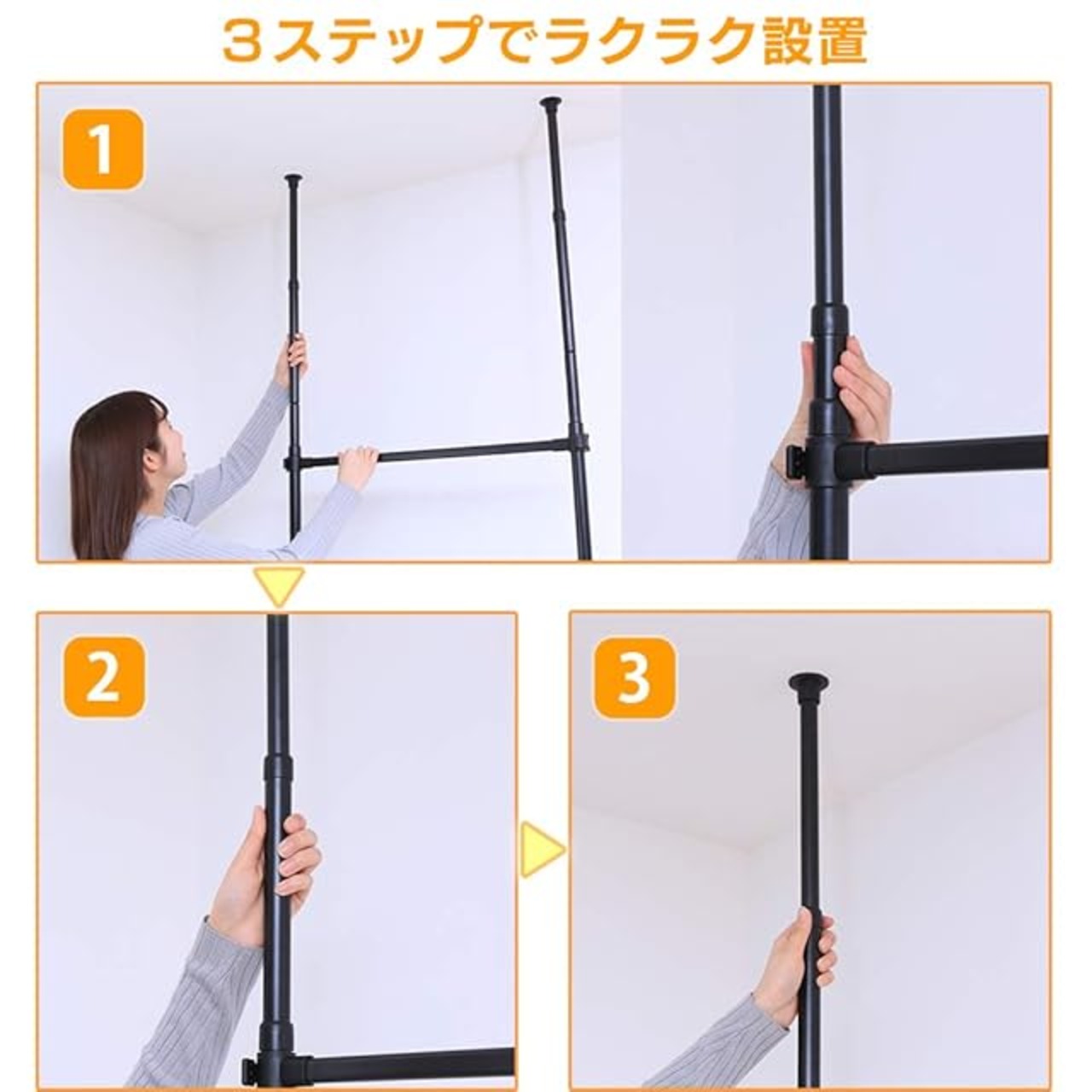 ３ステップでラクラク設置

1

2

3