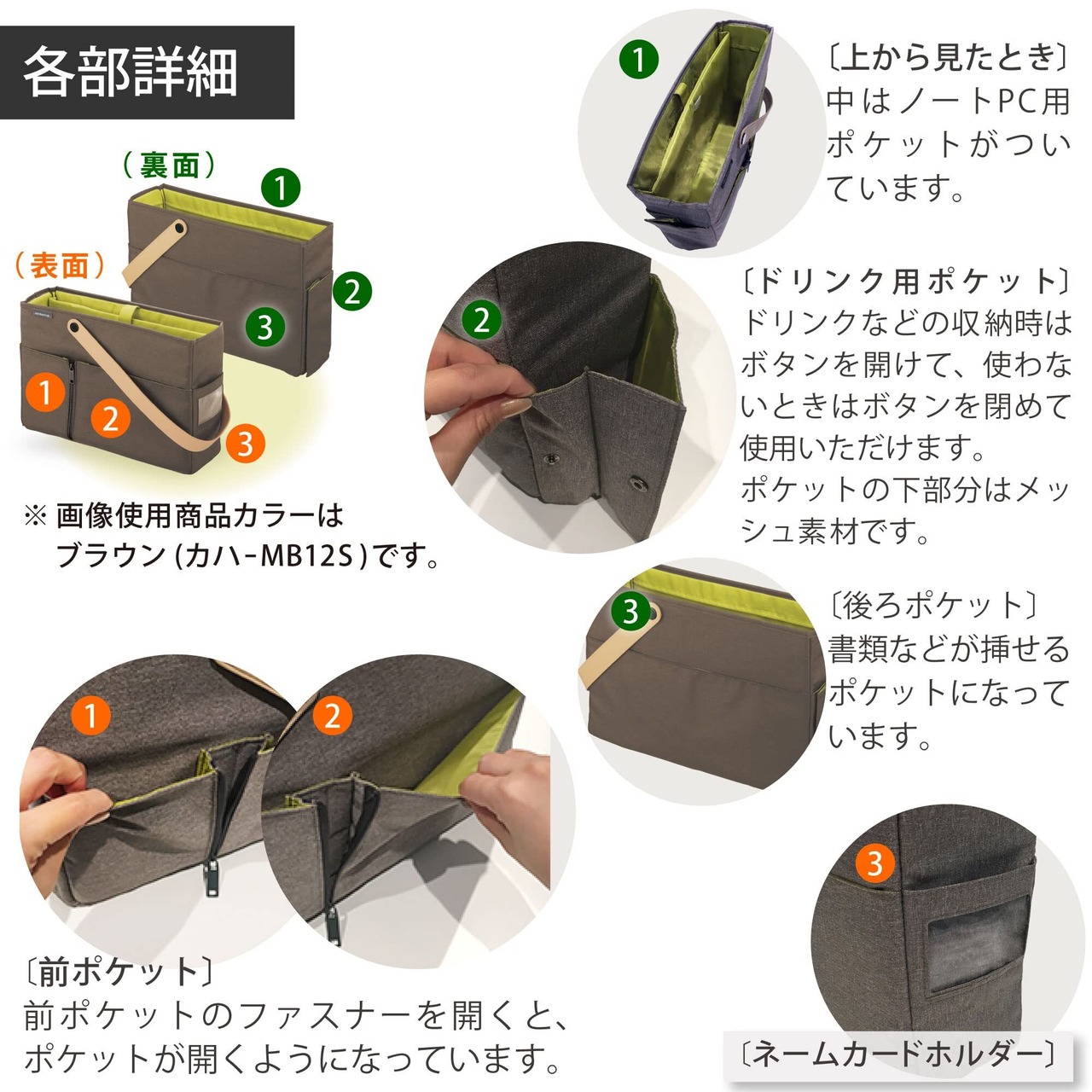 各部詳細

（裏面）
1
2
3

（表面）
1
2
3

※ 画像使用商品カラーは
ブラウン（カハ-MB12S）です。

1
〔上から見たとき〕
中はノートPC用ポケットがついています。

2
〔ドリンク用ポケット〕
ドリンクなどの収納時はボタンを開けて、使わないときはボタンを閉めて使用いただけます。
ポケットの下部分はメッシュ素材です。

3
〔後ろポケット〕
書類などが挿せるポケットになっています。

1
2
〔前ポケット〕
前ポケットのファスナーを開くと、ポケットが開くようになっています。

3
〔ネームカードホルダー〕