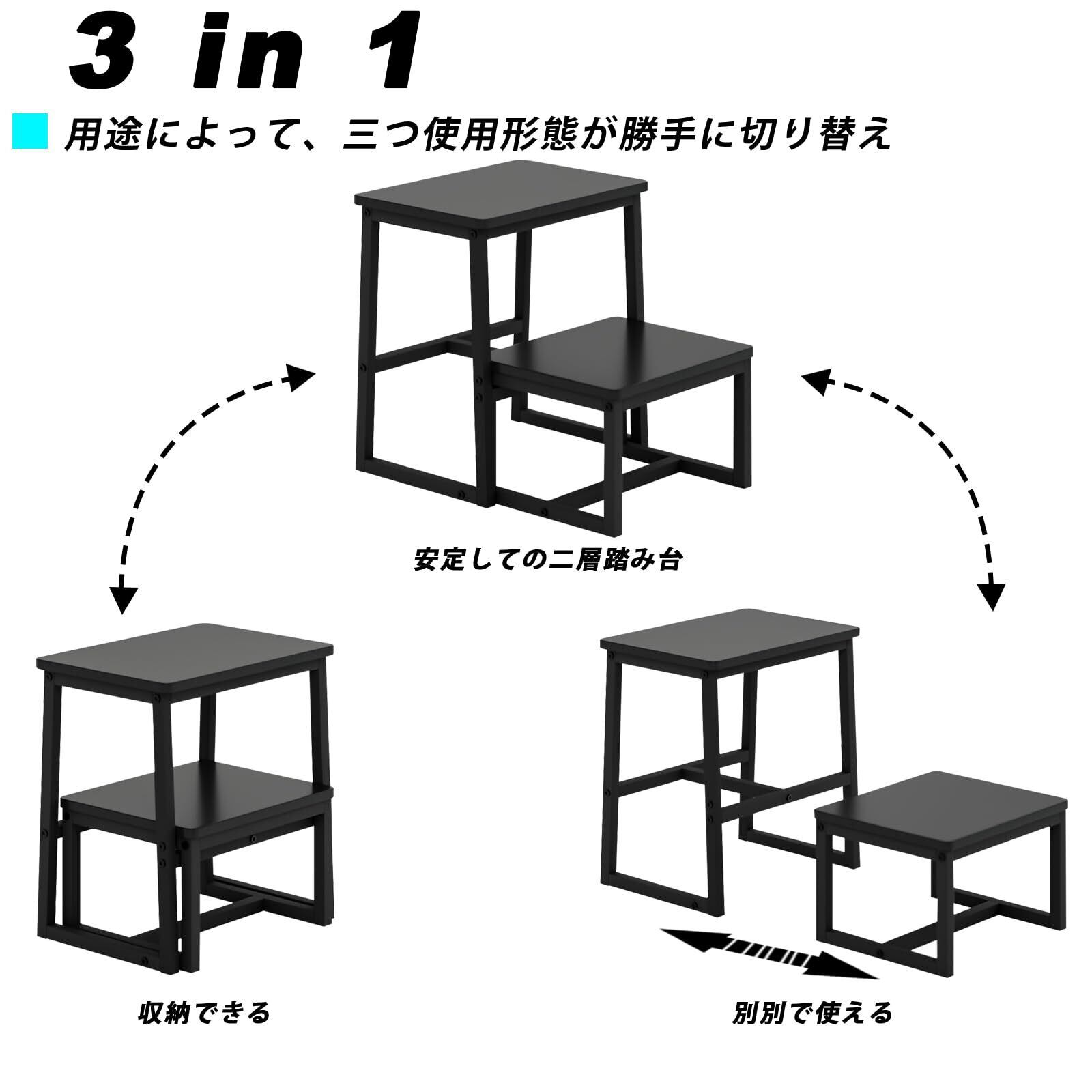 3 in 1

用途によって、三つ使用形態が勝手に切り替え

安定しての二層踏み台

収納できる

別別で使える