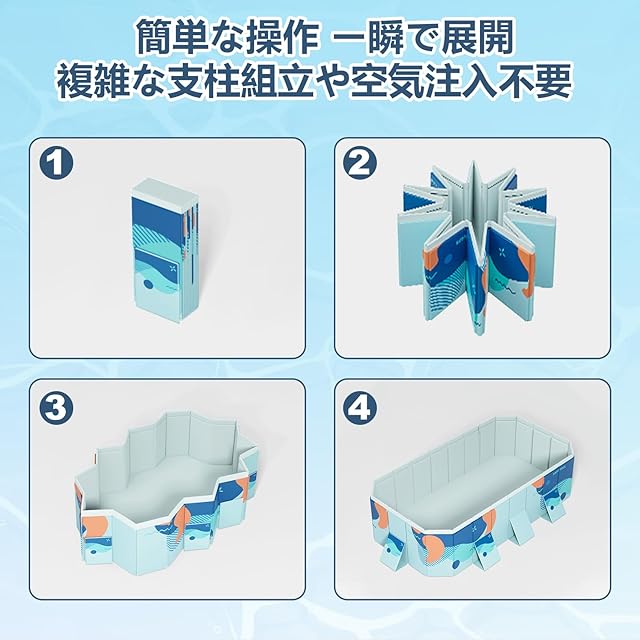 簡単な操作 一瞬で展開
複雑な支柱組立や空気注入不要

1

2

3

4