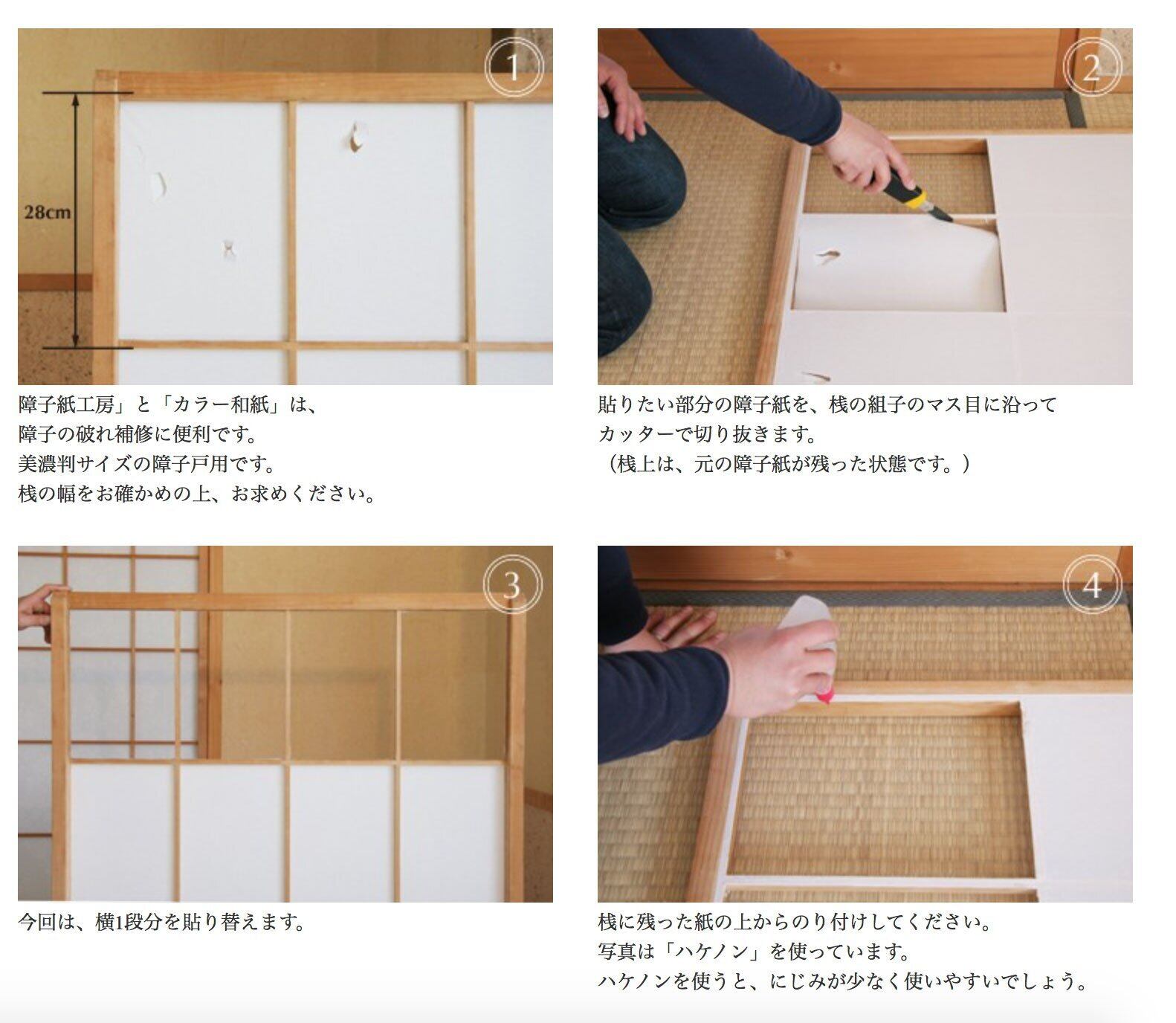 1

28cm

障子紙工房」と「カラー和紙」は、
障子の破れ補修に便利です。
美濃判サイズの障子戸用です。
桟の幅をお確かめの上、お求めください。

2

貼りたい部分の障子紙を、桟の組子のマス目に沿って
カッターで切り抜きます。
（桟上は、元の障子紙が残った状態です。）

3

今回は、横1段分を貼り替えます。

4

桟に残った紙の上からのり付けしてください。
写真は「ハケノン」を使っています。
ハケノンを使うと、にじみが少なく使いやすいでしょう。