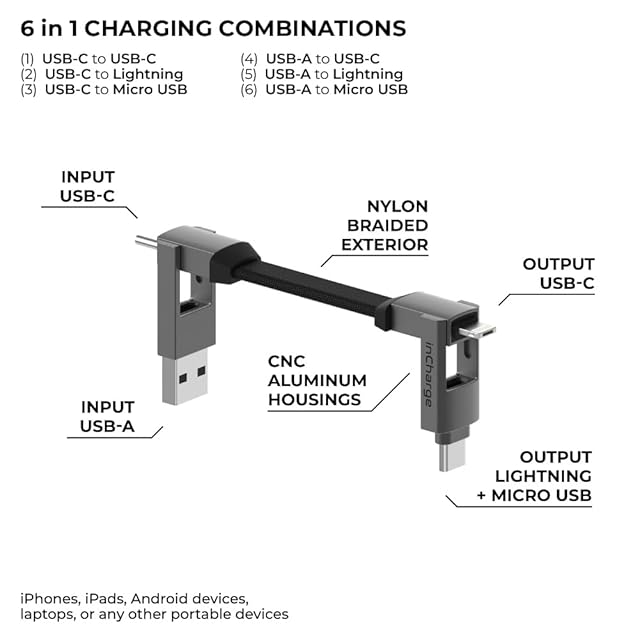 6 in 1 CHARGING COMBINATIONS

(1) USB-C to USB-C
(2) USB-C to Lightning
(3) USB-C to Micro USB

(4) USB-A to USB-C
(5) USB-A to Lightning
(6) USB-A to Micro USB

INPUT
USB-C

NYLON
BRAIDED
EXTERIOR

OUTPUT
USB-C

CNC
ALUMINUM
HOUSINGS

inCharge

INPUT
USB-A

OUTPUT
LIGHTNING
+ MICRO USB

iPhones, iPads, Android devices, laptops, or any other portable devices