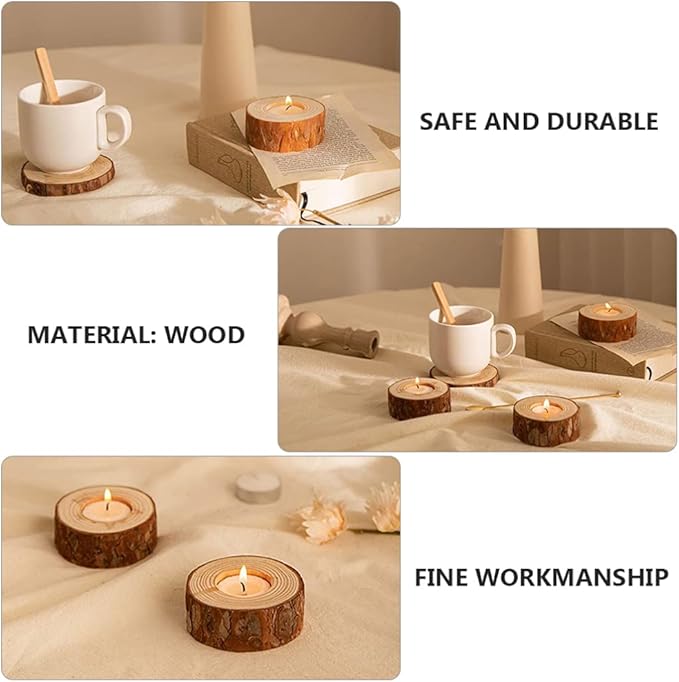 SAFE AND DURABLE

MATERIAL: WOOD

FINE WORKMANSHIP