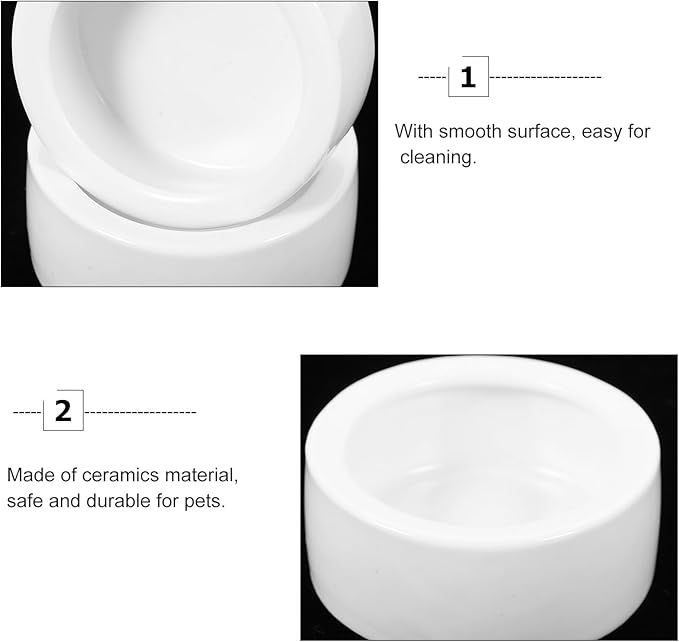 1

With smooth surface, easy for cleaning.

2

Made of ceramics material, safe and durable for pets.