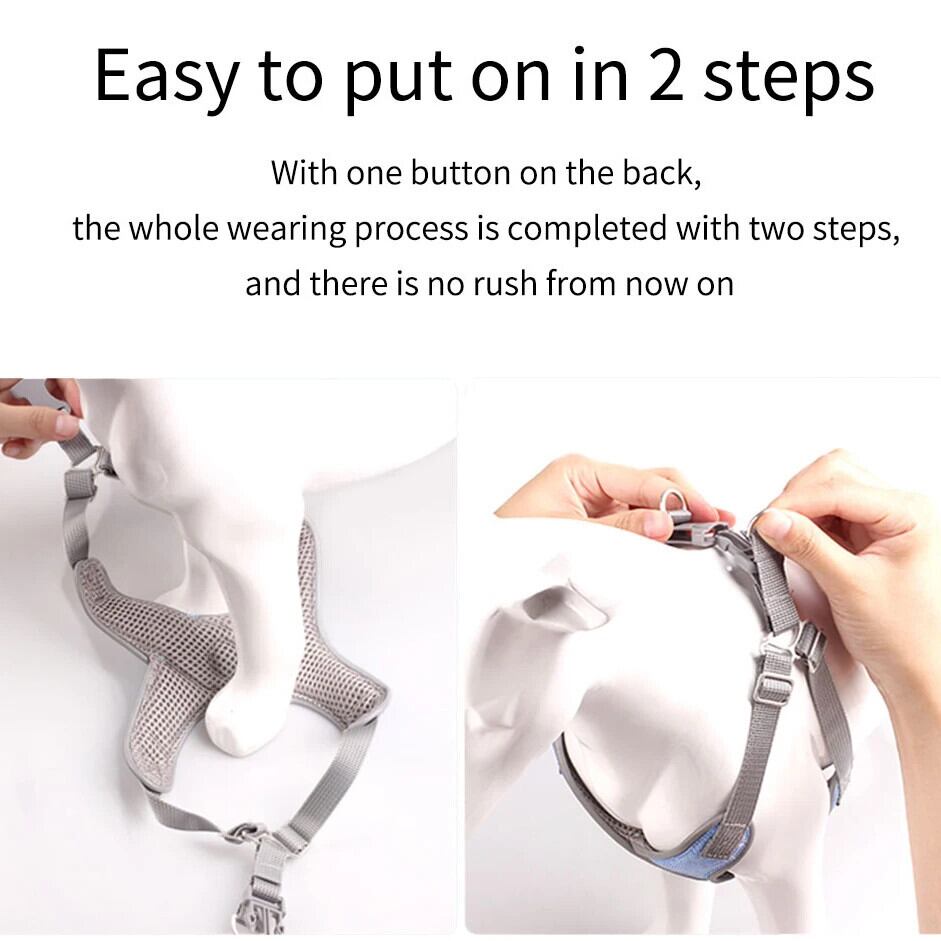 Easy to put on in 2 steps

With one button on the back,
the whole wearing process is completed with two steps,
and there is no rush from now on