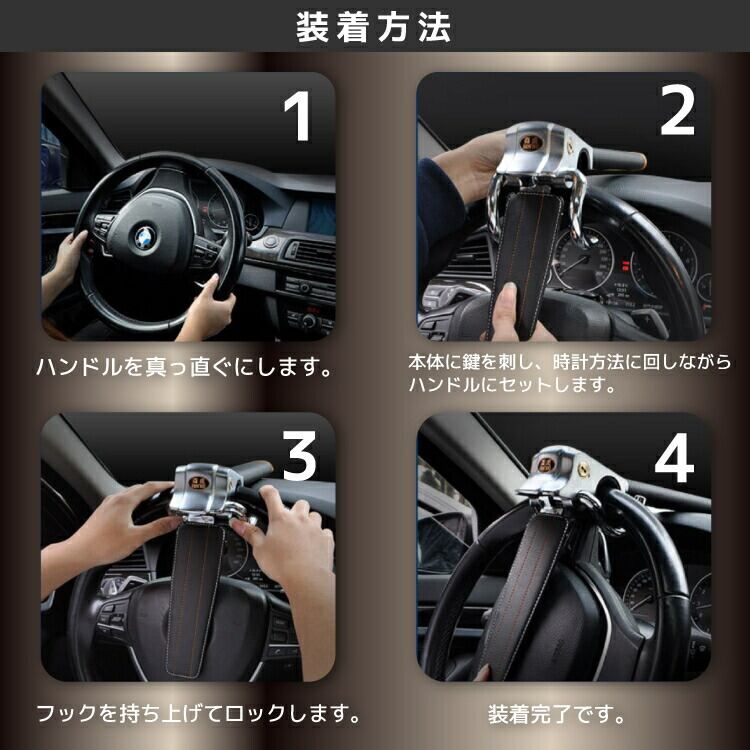 装着方法

1

ハンドルを真っ直ぐにします。

2

本体に鍵を刺し、時計方法に回しながらハンドルにセットします。

3

フックを持ち上げてロックします。

4

装着完了です。