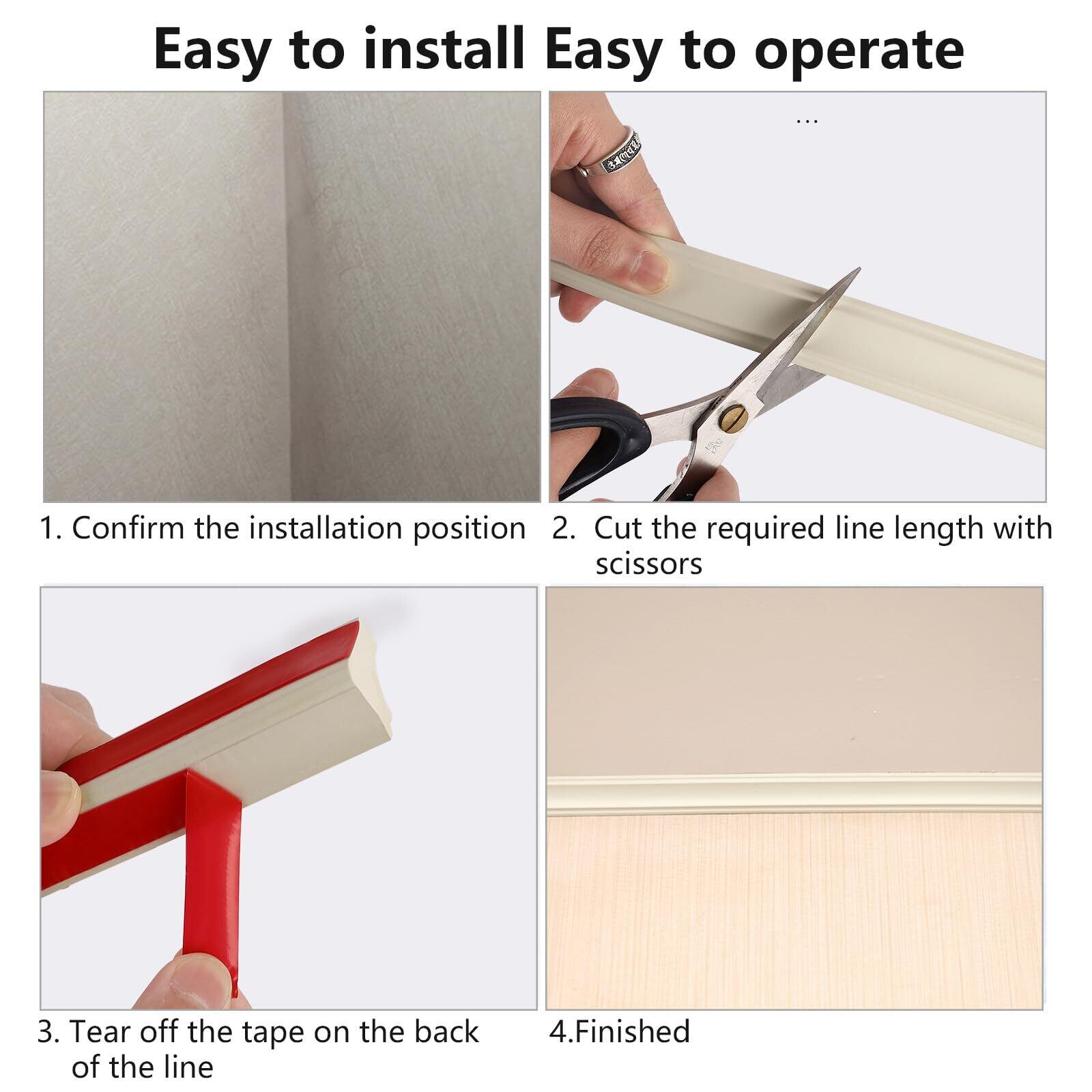 Easy to install Easy to operate

...

1. Confirm the installation position

2. Cut the required line length with scissors

3. Tear off the tape on the back of the line

4.Finished