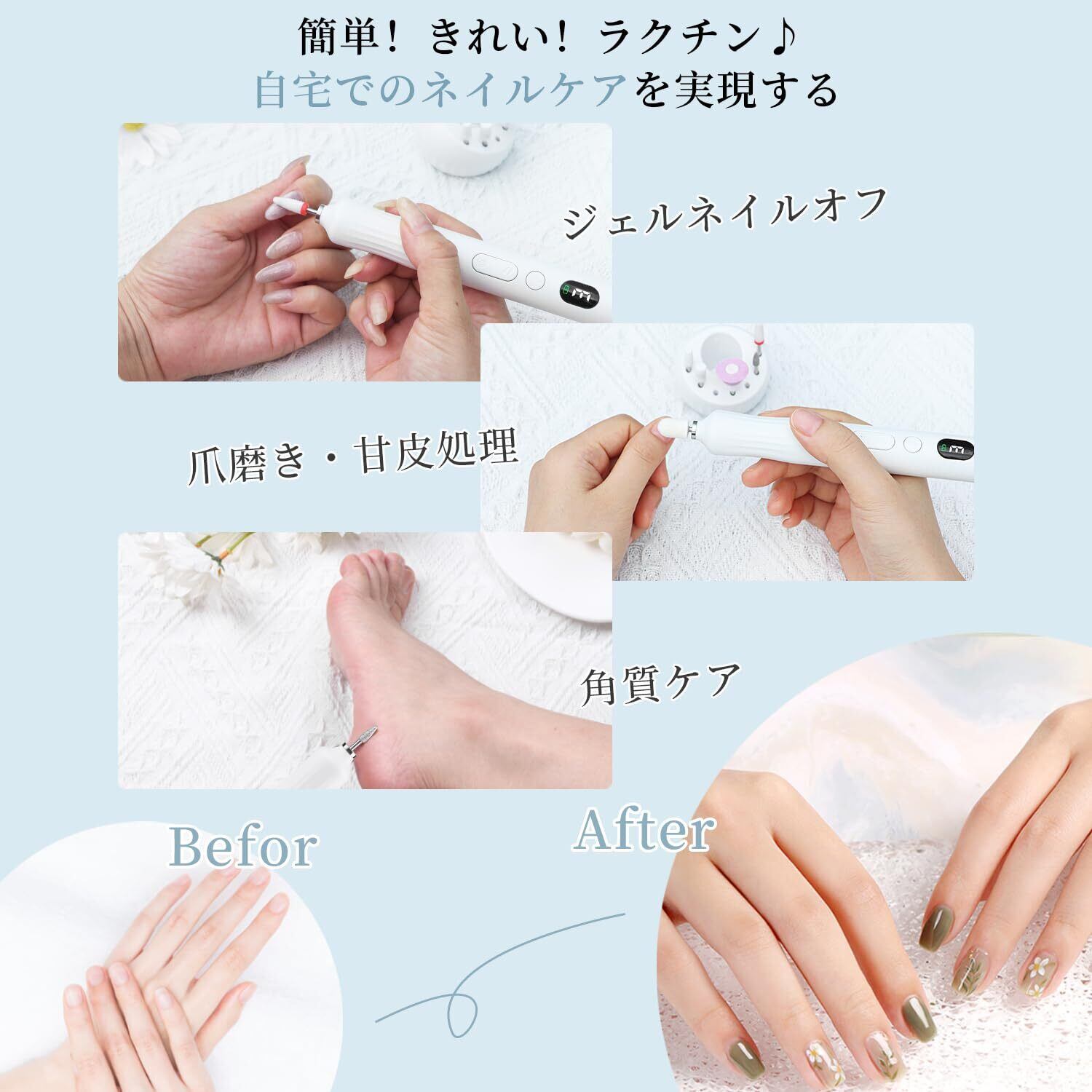 簡単！きれい！ラクチン♪
自宅でのネイルケアを実現する

ジェルネイルオフ

爪磨き・甘皮処理

角質ケア

Befor

After