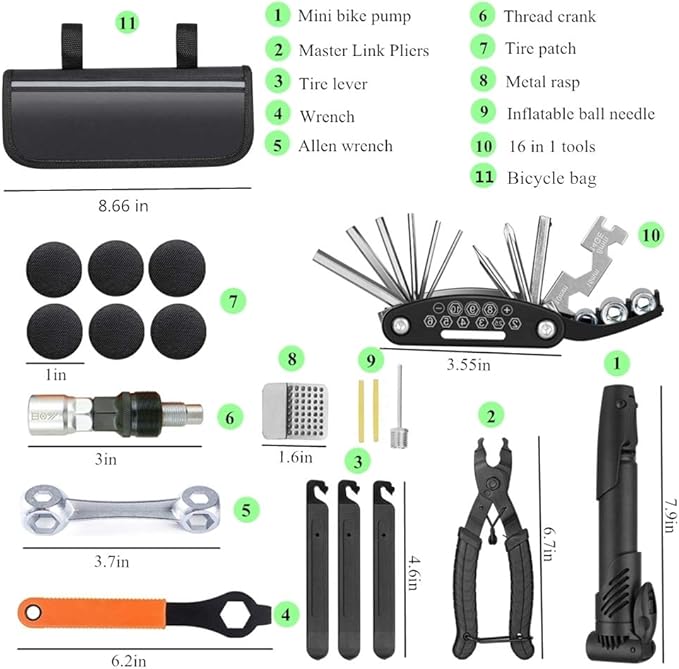 11

1 Mini bike pump
2 Master Link Pliers
3 Tire lever
4 Wrench
5 Allen wrench

6 Thread crank
7 Tire patch
8 Metal rasp
9 Inflatable ball needle
10 16 in 1 tools
11 Bicycle bag

8.66 in

10

7

1in

3.55in

8

9

1

6

3in

1.6in

3

2

5

3.7in

4.6in

6.7in

7.9in

4

6.2in