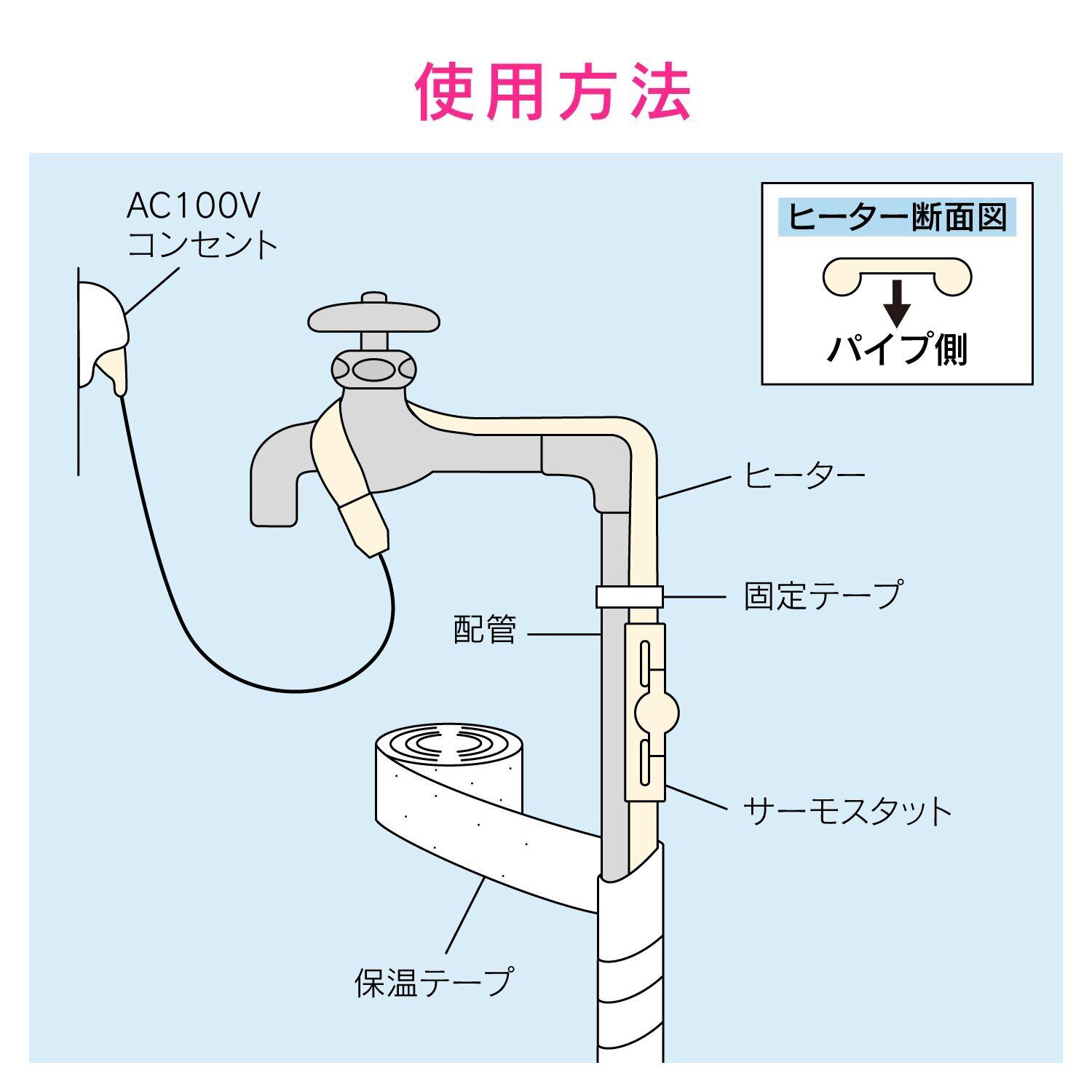 使用方法

AC100V
コンセント

ヒーター断面図

パイプ側

ヒーター

固定テープ

配管

サーモスタット

保温テープ