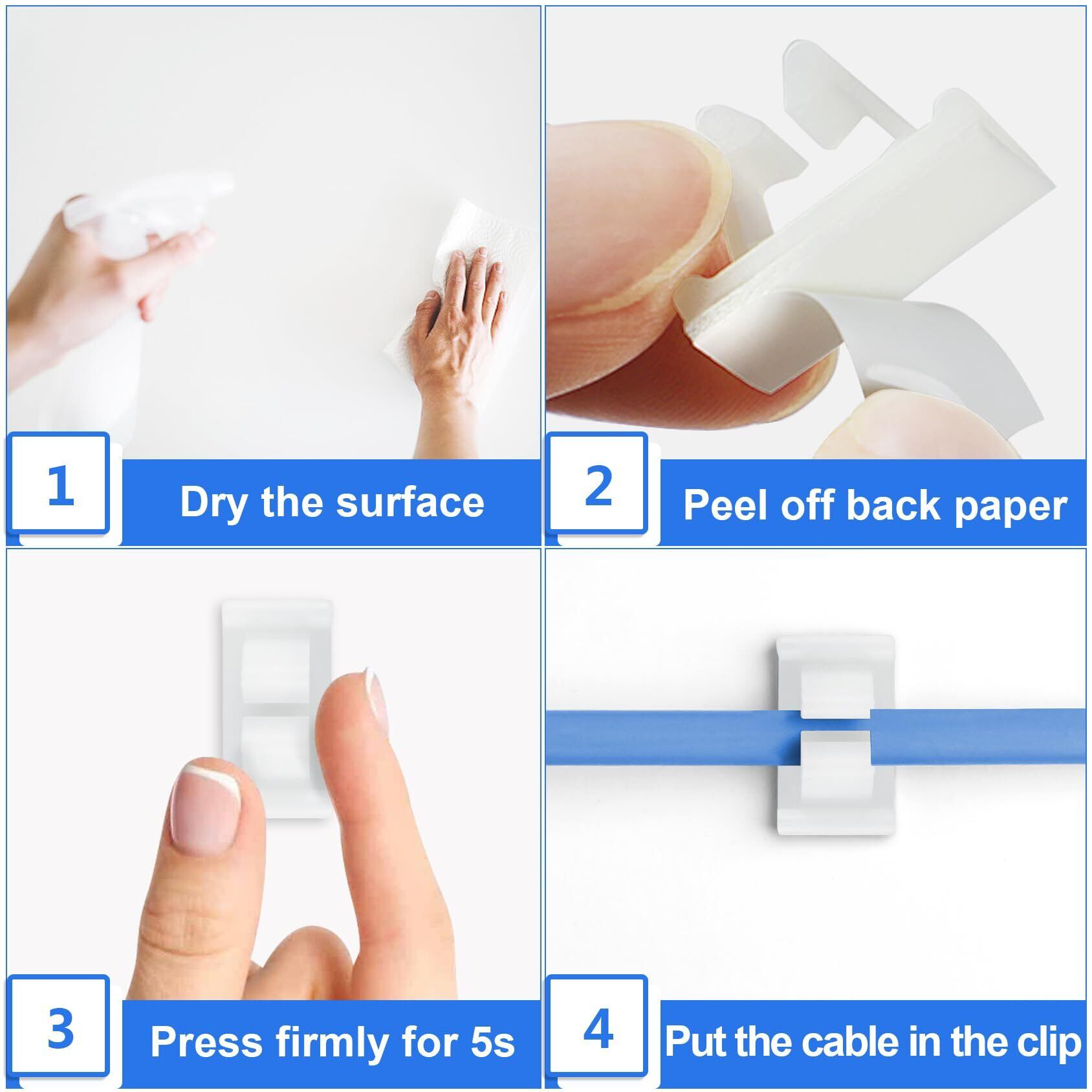 1
Dry the surface

2
Peel off back paper

3
Press firmly for 5s

4
Put the cable in the clip