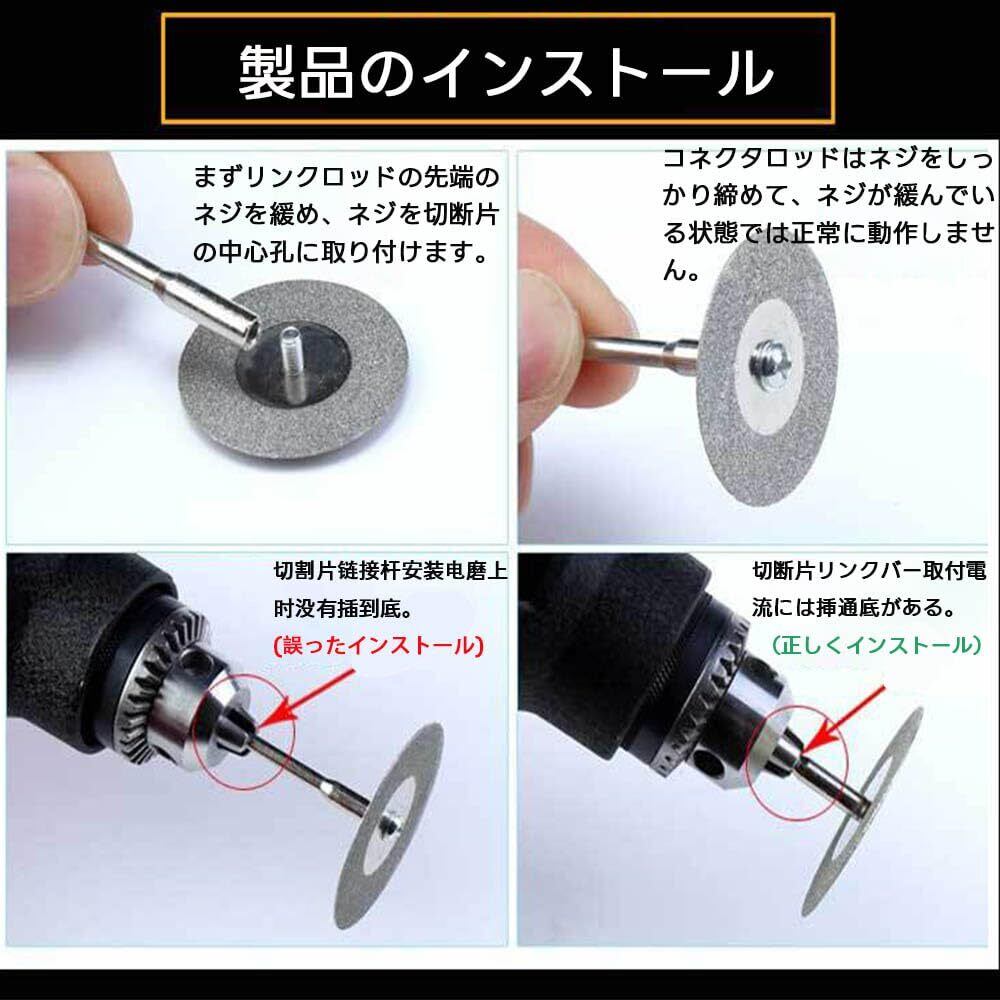 製品のインストール

まずリンクロッドの先端のネジを緩め、ネジを切断片の中心孔に取り付けます。

コネクタロッドはネジをしっかり締めて、ネジが緩んでいる状態では正常に動作しません。

切割片链接杆安装电磨上时没有插到底。
(誤ったインストール)

切断片リンクバー取付電流には挿通底がある。
(正しくインストール)