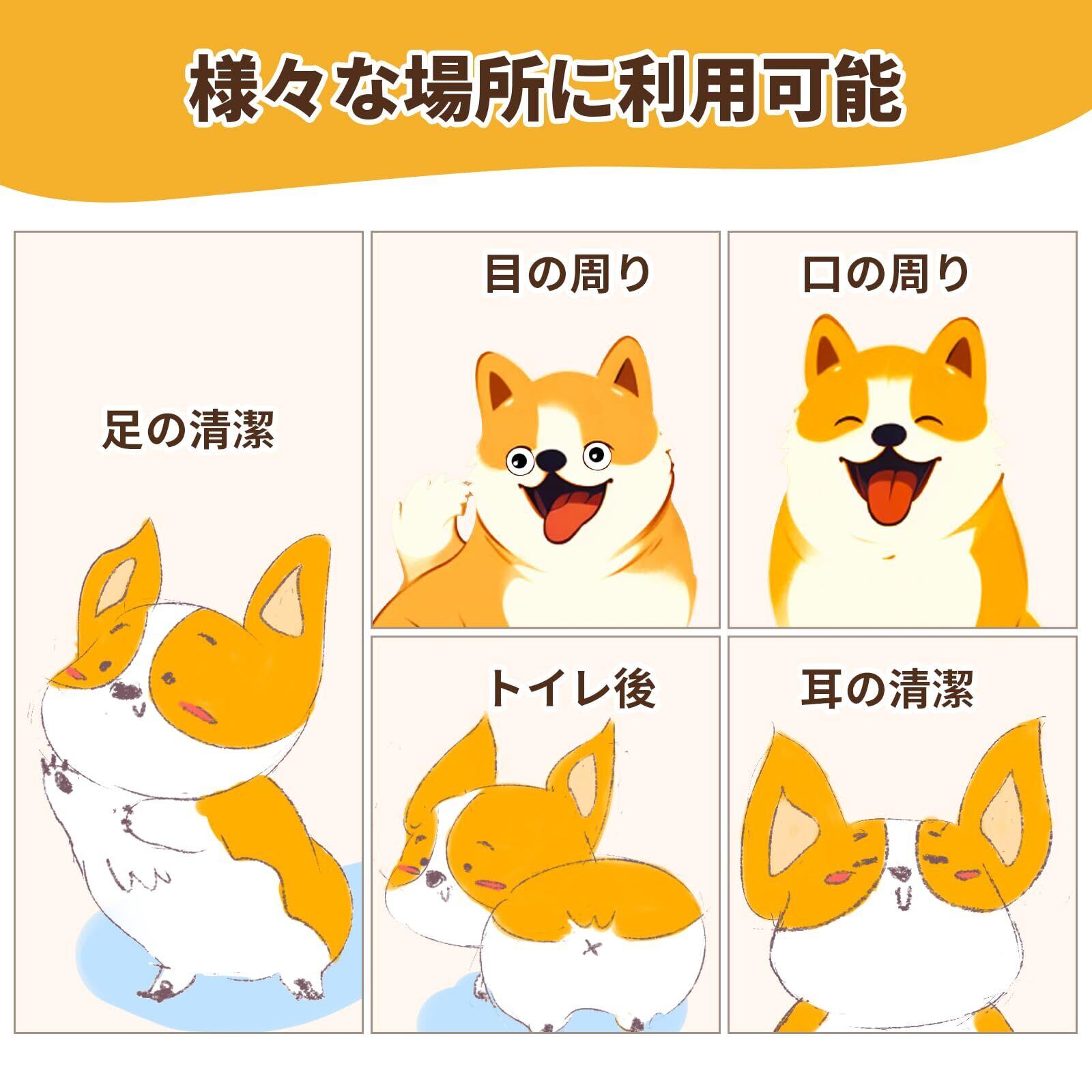 様々な場所に利用可能

足の清潔

目の周り

口の周り

トイレ後

耳の清潔