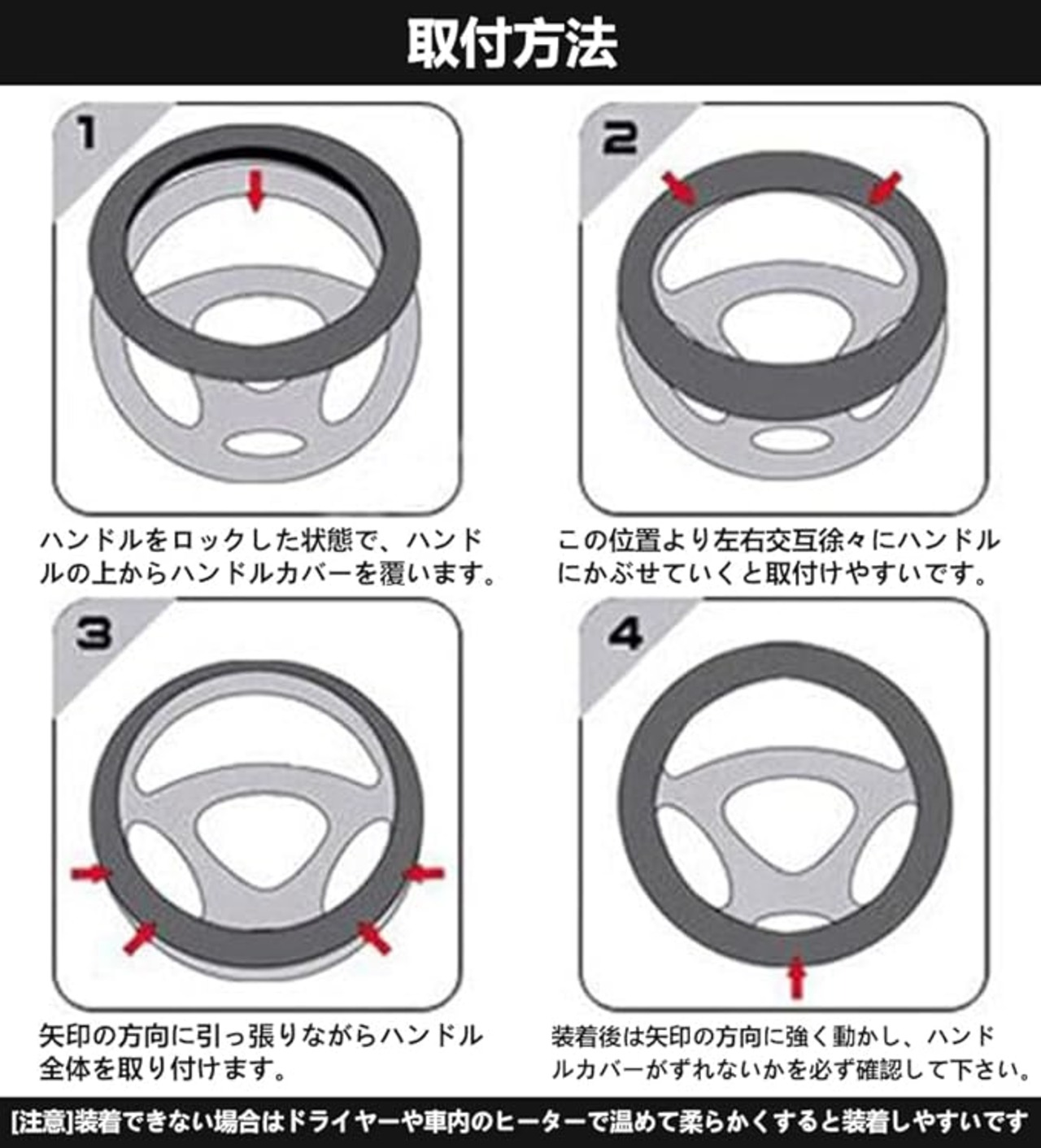 取付方法

1

ハンドルをロックした状態で、ハンドルの上からハンドルカバーを覆います。

2

この位置より左右交互徐々にハンドルにかぶせていくと取付けやすいです。

3

矢印の方向に引っ張りながらハンドル全体を取り付けます。

4

装着後は矢印の方向に強く動かし、ハンドルカバーがずれないかを必ず確認して下さい。

[注意]装着できない場合はドライヤーや車内のヒーターで温めて柔らかくすると装着しやすいです