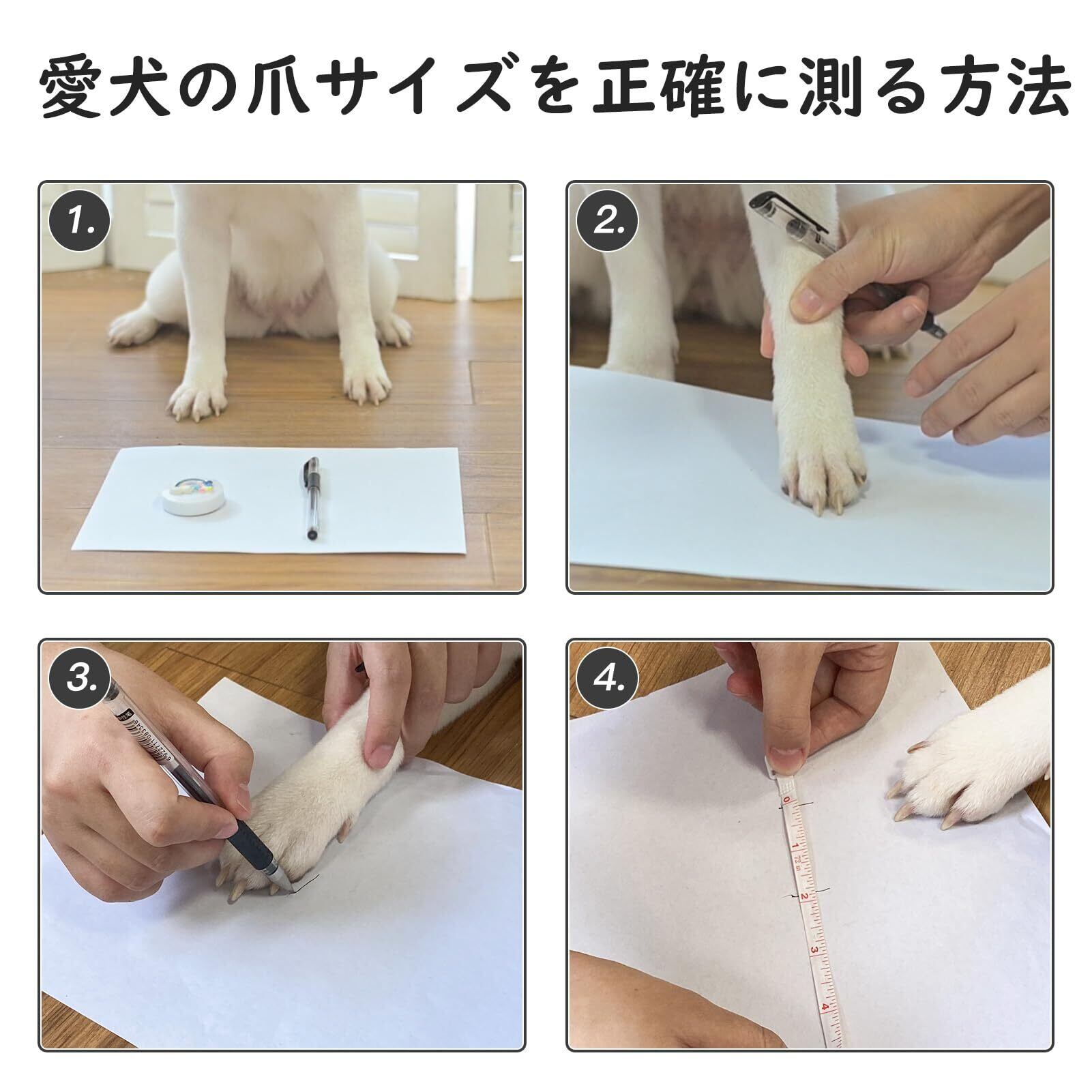 愛犬の爪サイズを正確に測る方法

1.

2.

3.

4.

0
1
2
3
4