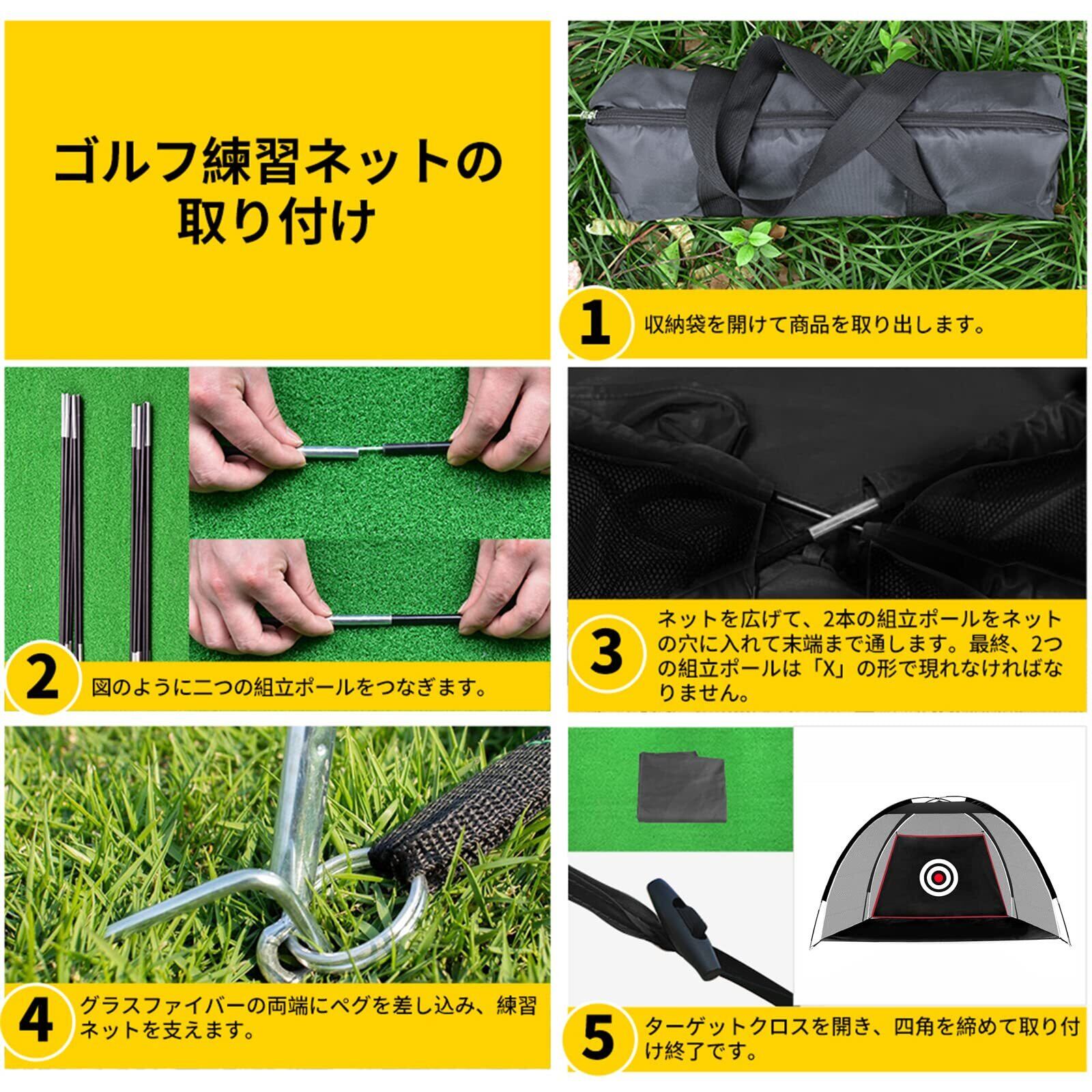 ゴルフ練習ネットの取り付け

1 収納袋を開けて商品を取り出します。

2 図のように二つの組立ポールをつなぎます。

3 ネットを広げて、2本の組立ポールをネットの穴に入れて末端まで通します。最終、2つの組立ポールは「X」の形で現れなければなりません。

4 グラスファイバーの両端にペグを差し込み、練習ネットを支えます。

5 ターゲットクロスを開き、四角を締めて取り付け終了です。