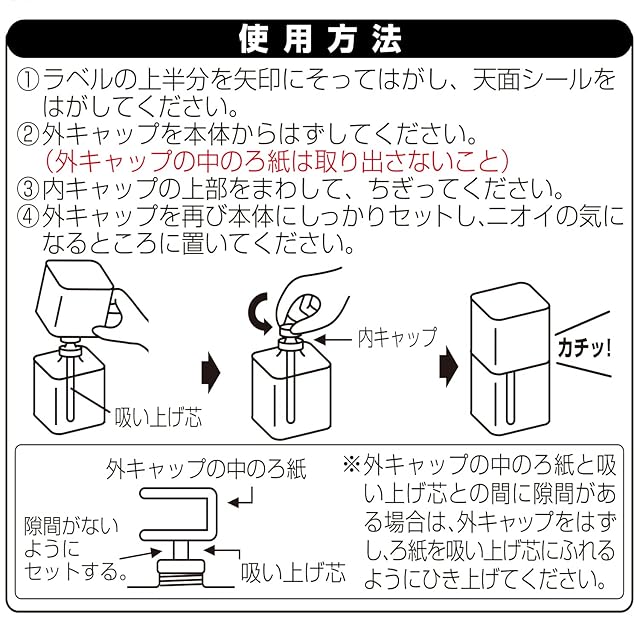 使用方法

①ラベルの上半分を矢印にそってはがし、天面シールをはがしてください。
②外キャップを本体からはずしてください。
（外キャップの中のろ紙は取り出さないこと）
③内キャップの上部をまわして、ちぎってください。
④外キャップを再び本体にしっかりセットし、ニオイの気になるところに置いてください。

吸い上げ芯

内キャップ

カチッ!

外キャップの中のろ紙

隙間がないようにセットする。

吸い上げ芯

※外キャップの中のろ紙と吸い上げ芯との間に隙間がある場合は、外キャップをはずし、ろ紙を吸い上げ芯にふれるようにひき上げてください。