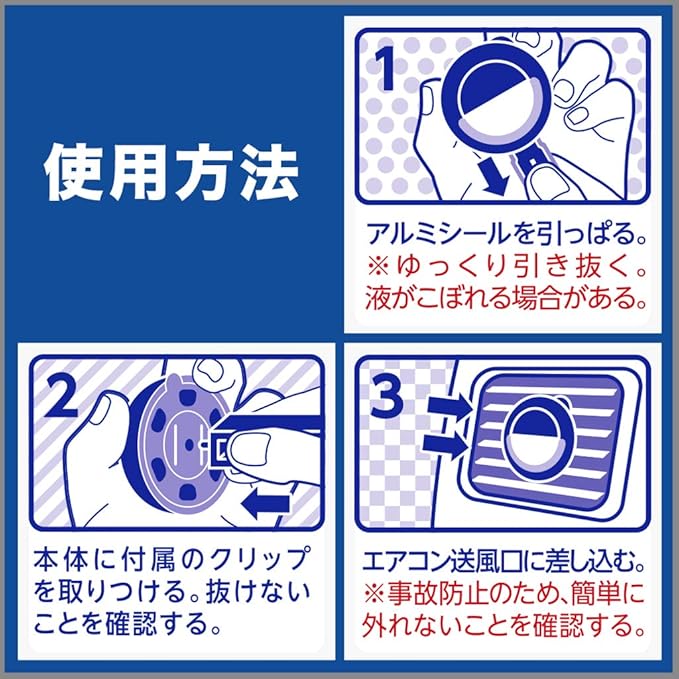 使用方法

1

アルミシールを引っぱる。
※ゆっくり引き抜く。
液がこぼれる場合がある。

2

本体に付属のクリップを取りつける。抜けないことを確認する。

3

エアコン送風口に差し込む。
※事故防止のため、簡単に外れないことを確認する。