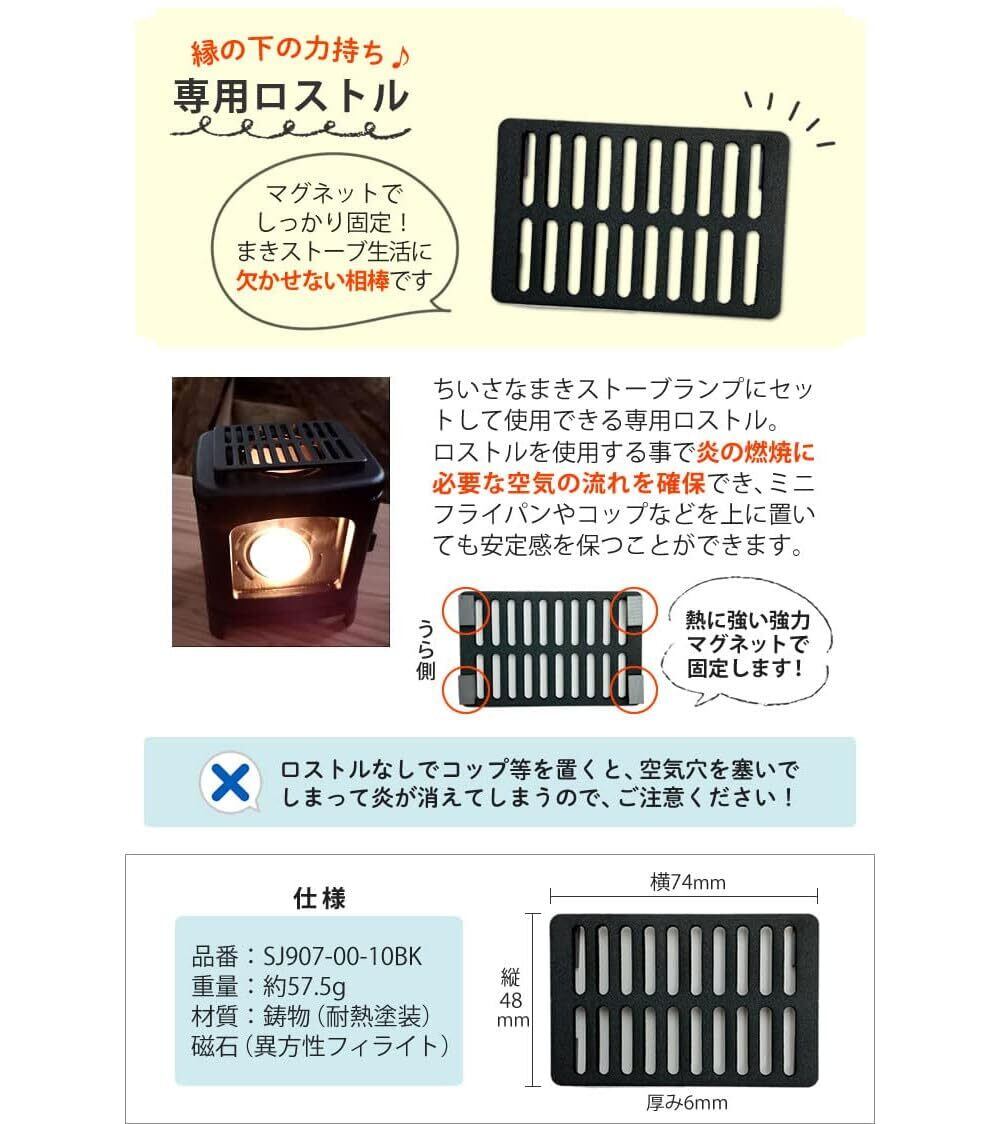 縁の下の力持ち♪
専用ロストル

マグネットでしっかり固定！まきストーブ生活に欠かせない相棒です

ちいさなまきストーブランプにセットして使用できる専用ロストル。ロストルを使用する事で炎の燃焼に必要な空気の流れを確保でき、ミニフライパンやコップなどを上に置いても安定感を保つことができます。

うら側

熱に強い強力マグネットで固定します！

ロストルなしでコップ等を置くと、空気穴を塞いでしまって炎が消えてしまうので、ご注意ください！

仕様

品番：SJ907-00-10BK
重量：約57.5g
材質：鋳物（耐熱塗装）
磁石（異方性フィライト）

横74mm
縦48mm
厚み6mm