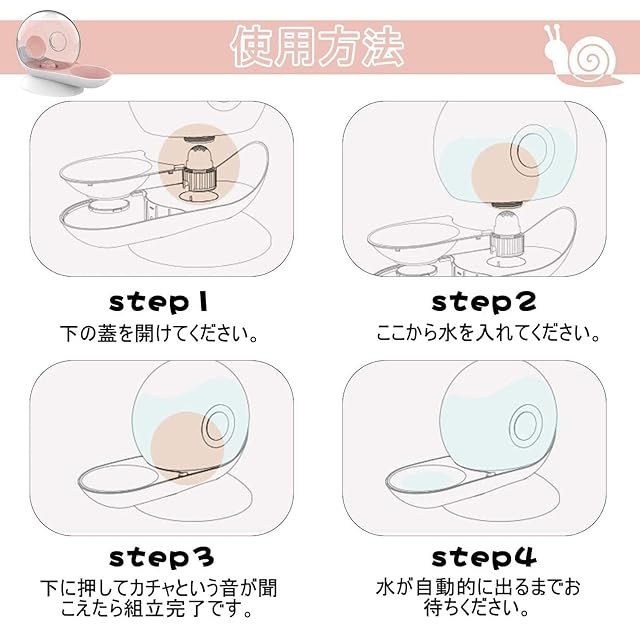 使用方法

step1
下の蓋を開けてください。

step2
ここから水を入れてください。

step3
下に押してカチャという音が聞こえたら組立完了です。

step4
水が自動的に出るまでお待ちください。