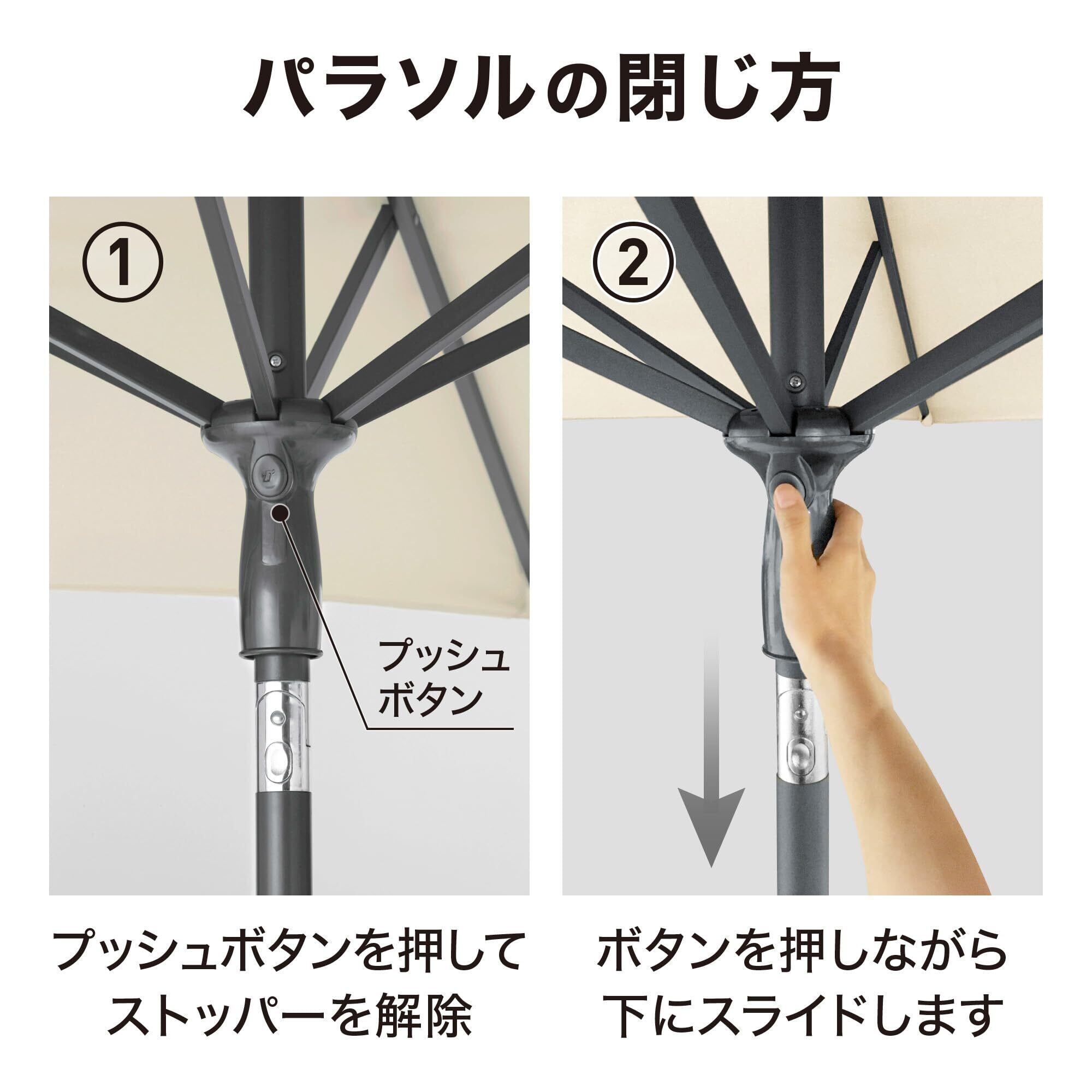 パラソルの閉じ方

①

プッシュボタン

プッシュボタンを押してストッパーを解除

②

ボタンを押しながら下にスライドします