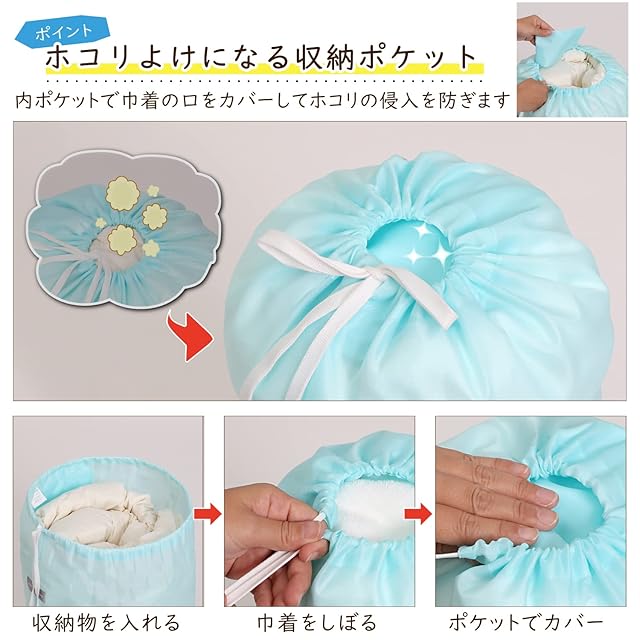 ポイント
ホコリよけになる収納ポケット
内ポケットで巾着の口をカバーしてホコリの侵入を防ぎます

収納物を入れる
巾着をしぼる
ポケットでカバー