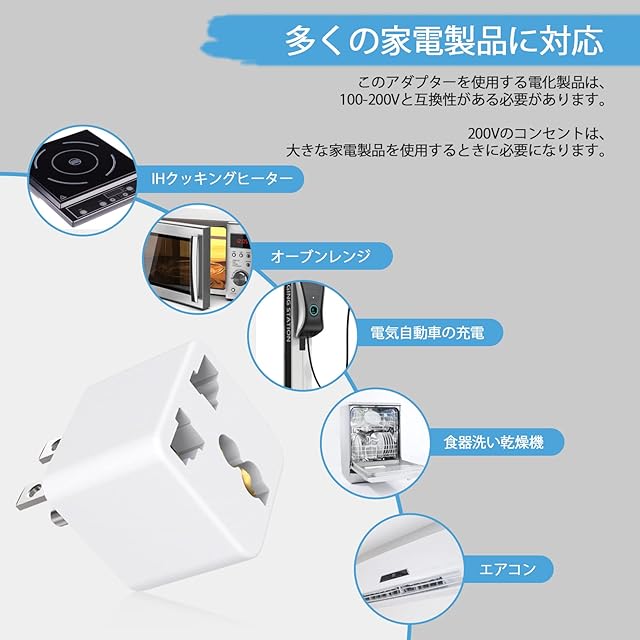 多くの家電製品に対応

このアダプターを使用する電化製品は、100-200Vと互換性がある必要があります。

200Vのコンセントは、大きな家電製品を使用するときに必要になります。

IHクッキングヒーター

オーブンレンジ

電気自動車の充電

食器洗い乾燥機

エアコン