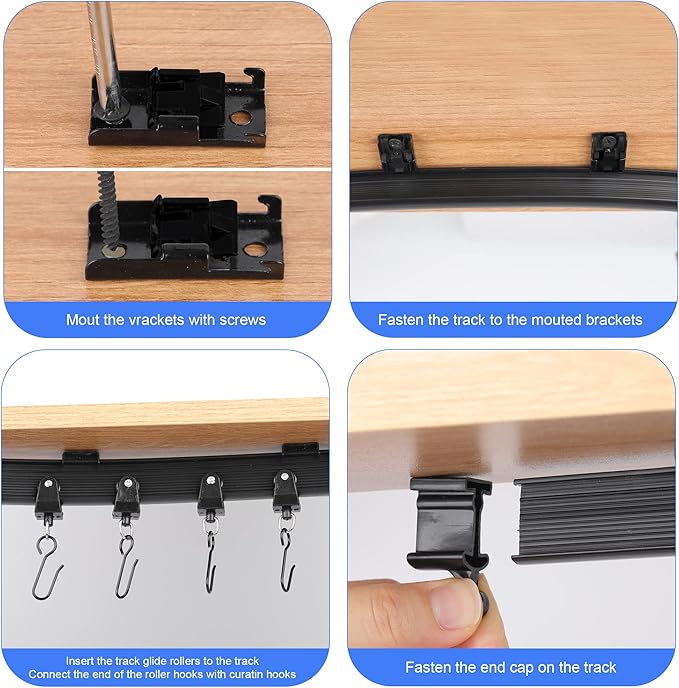 Mout the vrackets with screws

Fasten the track to the mouted brackets

Insert the track glide rollers to the track
Connect the end of the roller hooks with curatin hooks

Fasten the end cap on the track