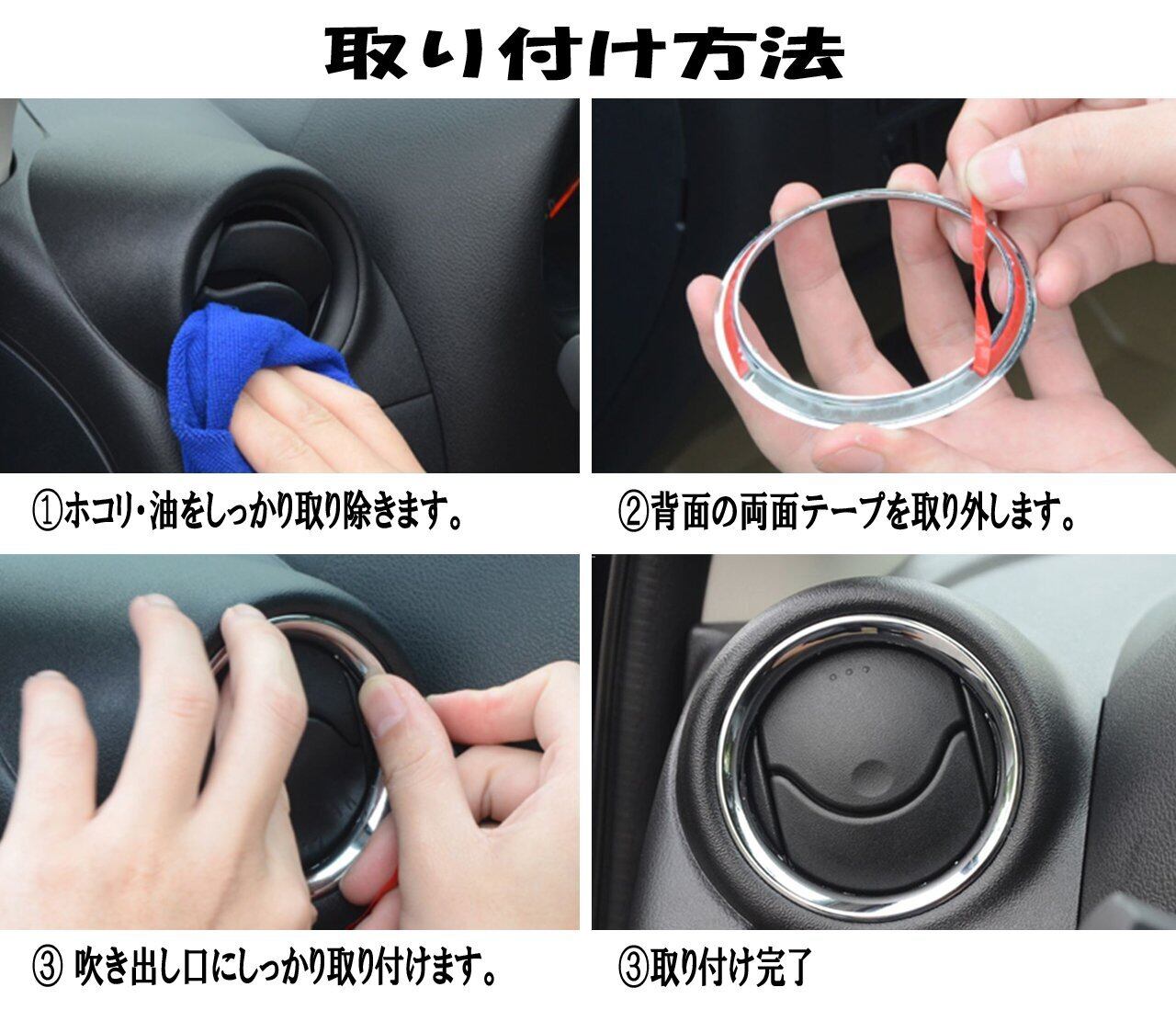 取り付け方法

①ホコリ・油をしっかり取り除きます。

②背面の両面テープを取り外します。

③ 吹き出し口にしっかり取り付けます。

③取り付け完了