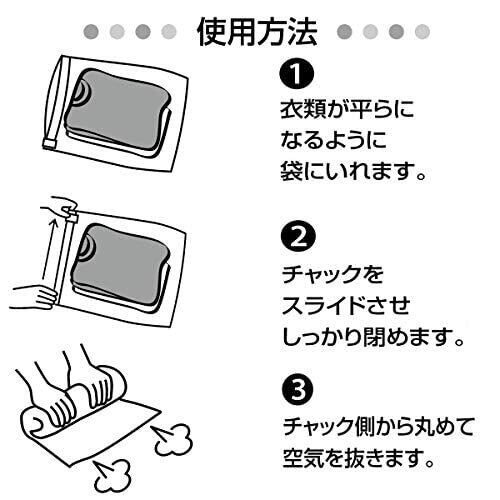 使用方法

❶
衣類が平らになるように袋にいれます。

❷
チャックをスライドさせしっかり閉めます。

❸
チャック側から丸めて空気を抜きます。