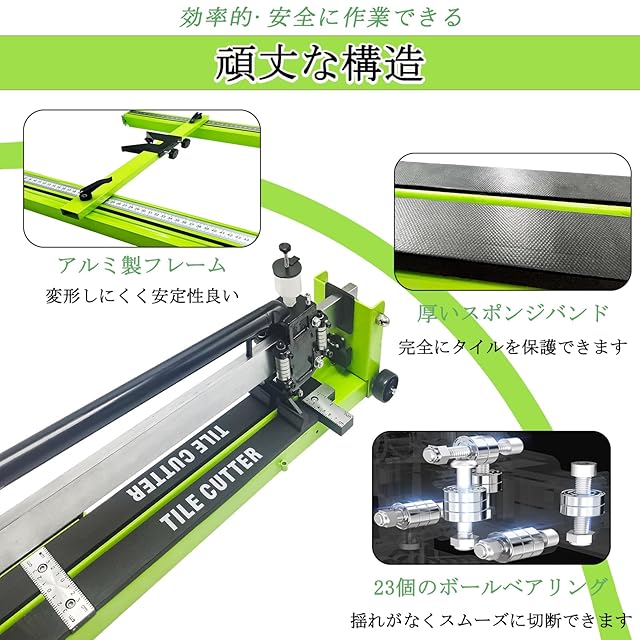 効率的·安全に作業できる

頑丈な構造

アルミ製フレーム

変形しにくく安定性良い

厚いスポンジバンド

完全にタイルを保護できます

TILE CUTTER

TILE CUTTER

23個のボールベアリング

揺れがなくスムーズに切断できます