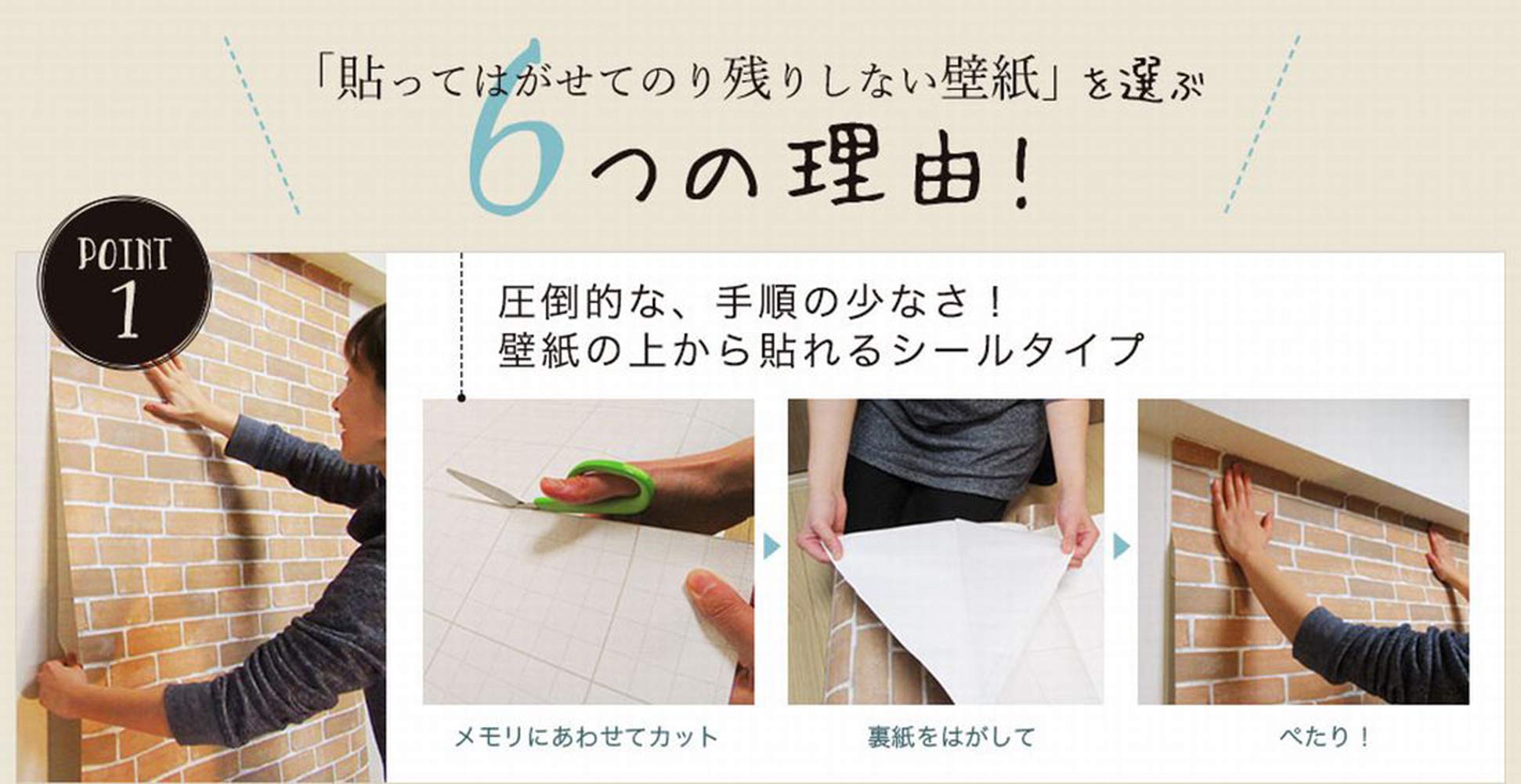 「貼ってはがせてのり残りしない壁紙」を選ぶ
6つの理由!

POINT 1

圧倒的な、手順の少なさ!
壁紙の上から貼れるシールタイプ

メモリにあわせてカット

裏紙をはがして

ぺたり!