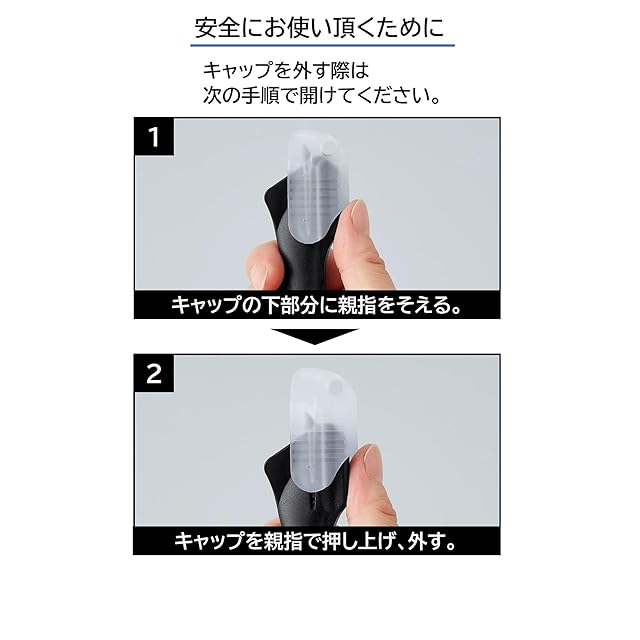 安全にお使い頂くために

キャップを外す際は
次の手順で開けてください。

1

キャップの下部分に親指をそえる。

2

キャップを親指で押し上げ、外す。