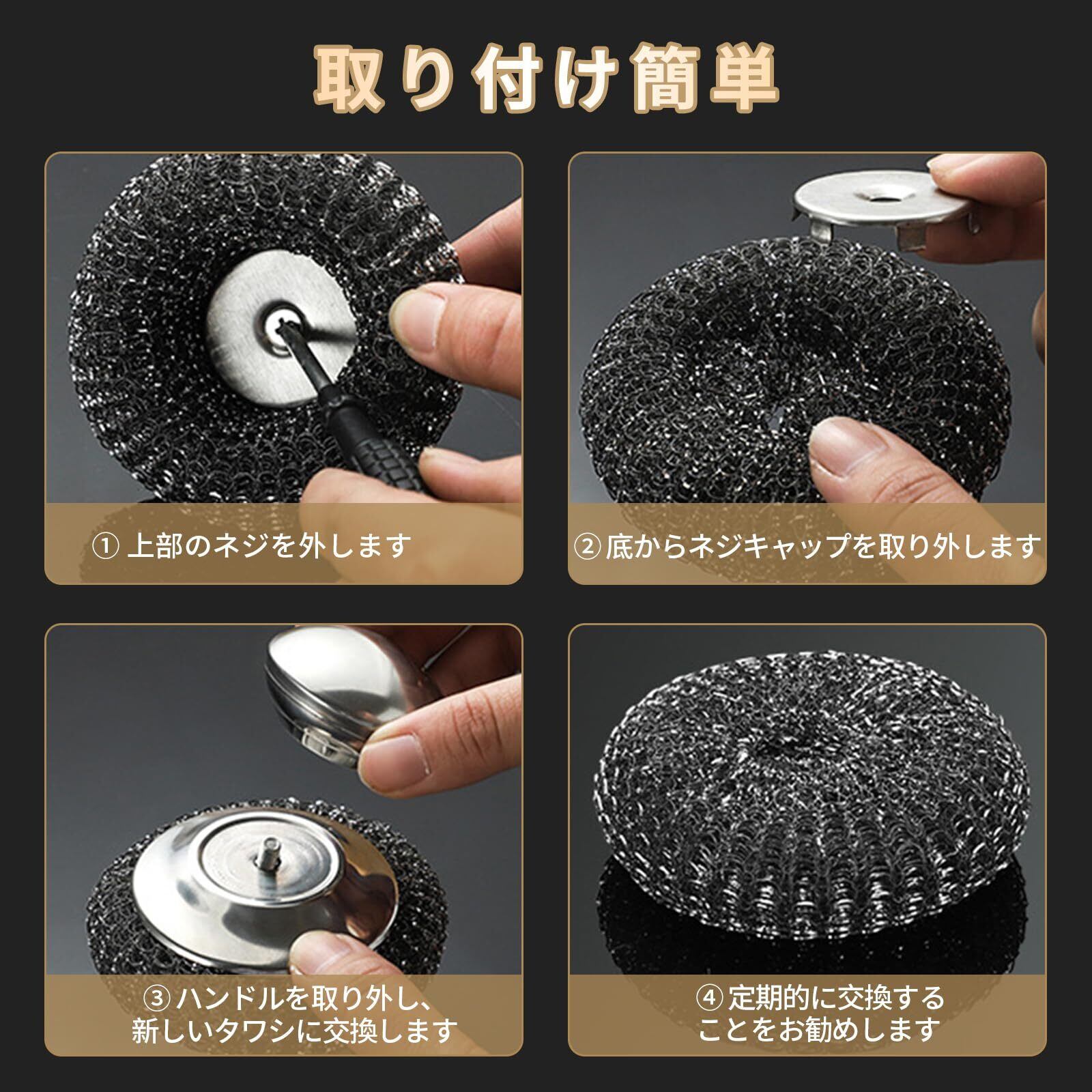 取り付け簡単

① 上部のネジを外します

② 底からネジキャップを取り外します

③ ハンドルを取り外し、新しいタワシに交換します

④ 定期的に交換することをお勧めします