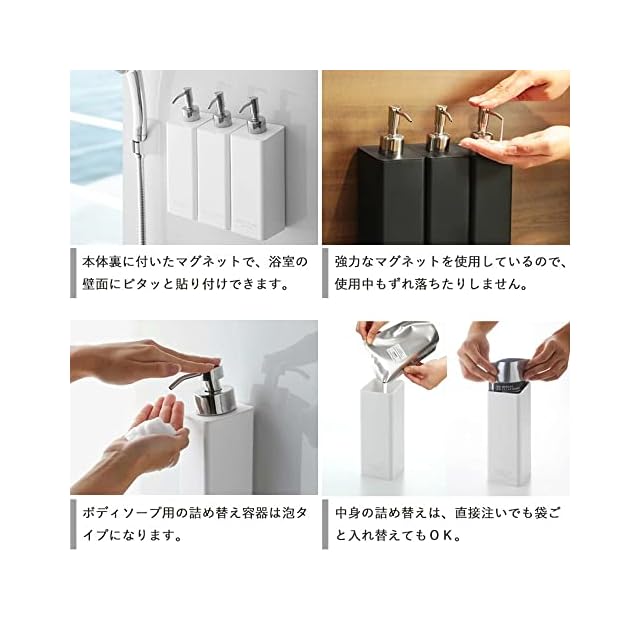 本体裏に付いたマグネットで、浴室の壁面にピタッと貼り付けできます。

強力なマグネットを使用しているので、使用中もずれ落ちたりしません。

ボディソープ用の詰め替え容器は泡タイプになります。

中身の詰め替えは、直接注いでも袋ごと入れ替えてもＯＫ。