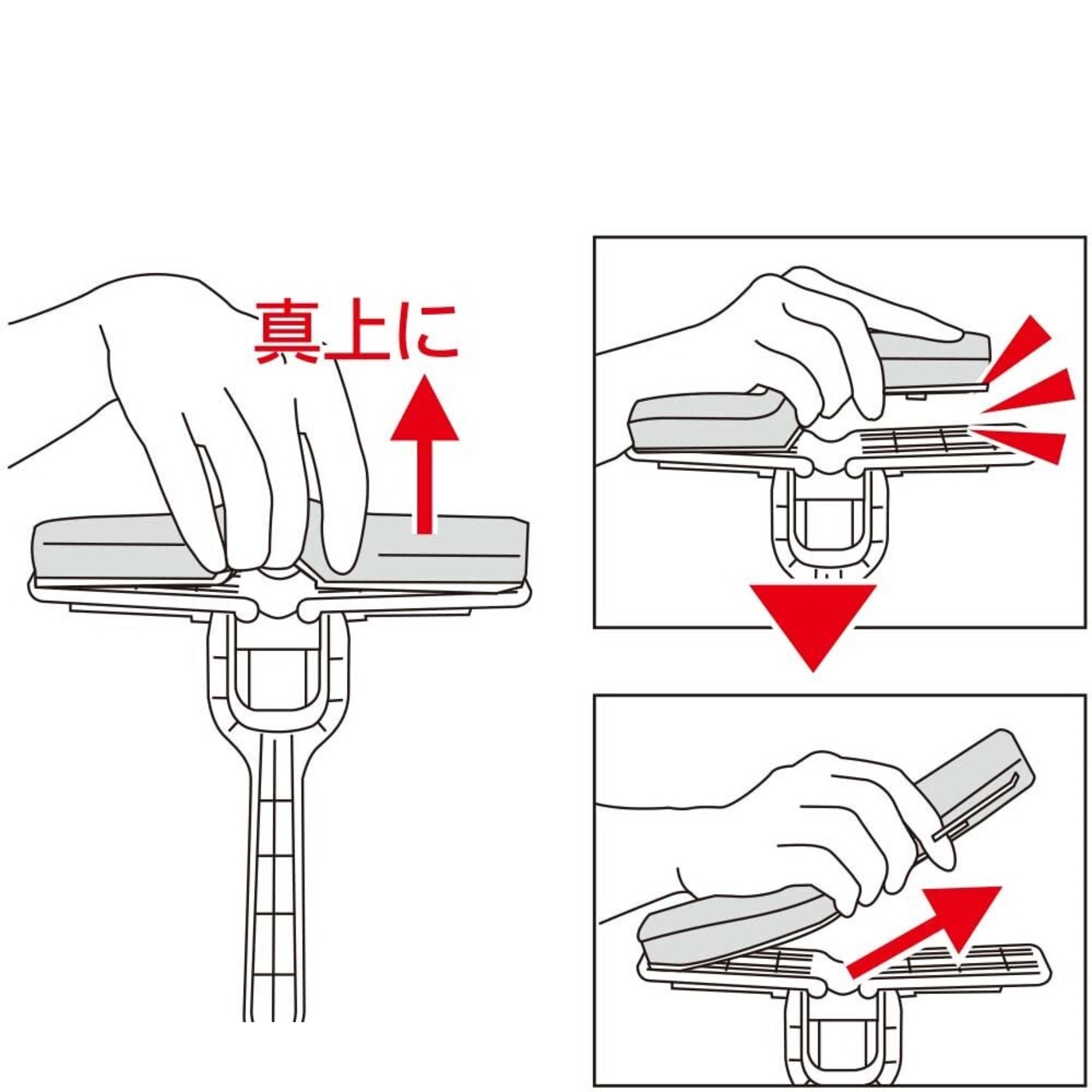 真上に