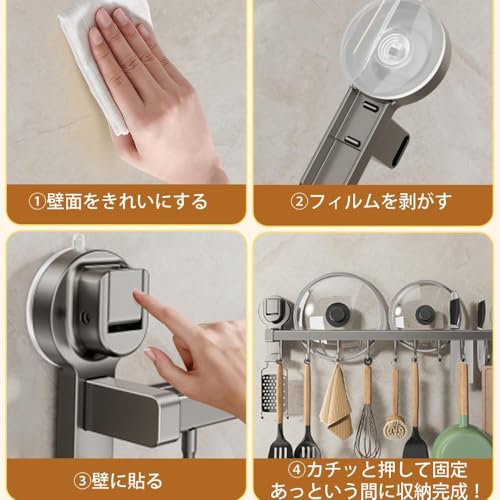 ①壁面をきれいにする

②フィルムを剥がす

③壁に貼る

④カチッと押して固定
あっという間に収納完成！