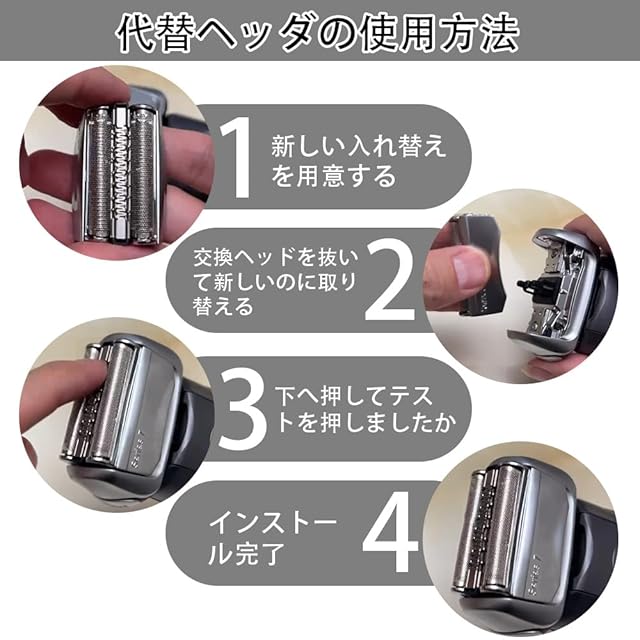 代替ヘッダの使用方法

1 新しい入れ替えを用意する

交換ヘッドを抜いて新しいのに取り替える 2

3 下へ押してテストを押しましたか

インストール完了 4