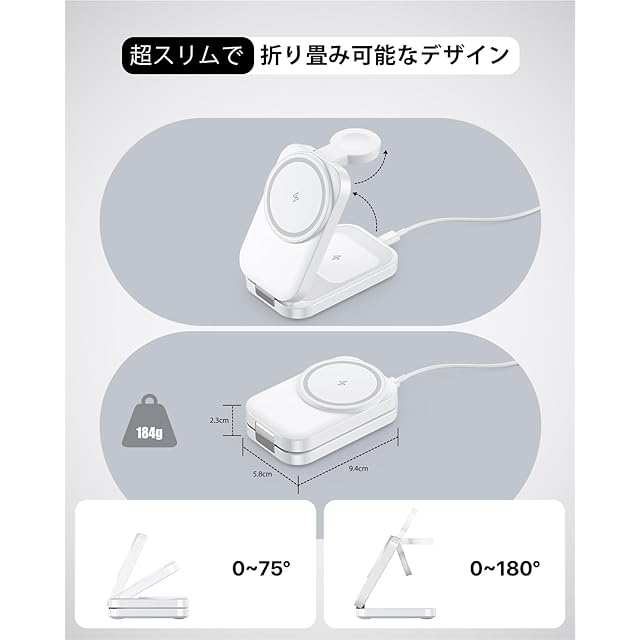 超スリムで 折り畳み可能なデザイン

184g

2.3cm

5.8cm

9.4cm

0~75°

0~180°