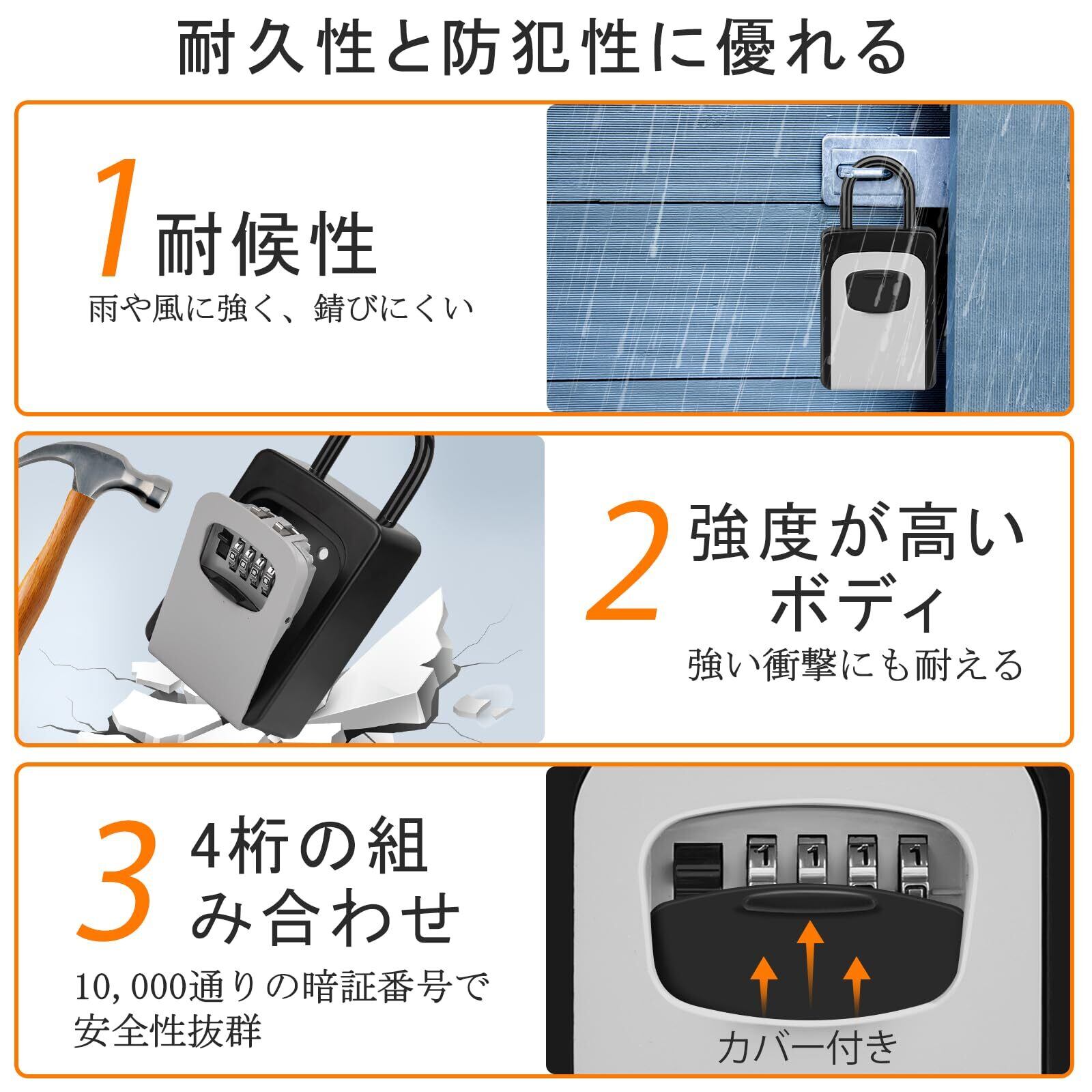 耐久性と防犯性に優れる

1 耐候性

雨や風に強く、錆びにくい

2 強度が高いボディ

強い衝撃にも耐える

3 4桁の組み合わせ

10,000通りの暗証番号で安全性抜群

1 1 1 1

カバー付き