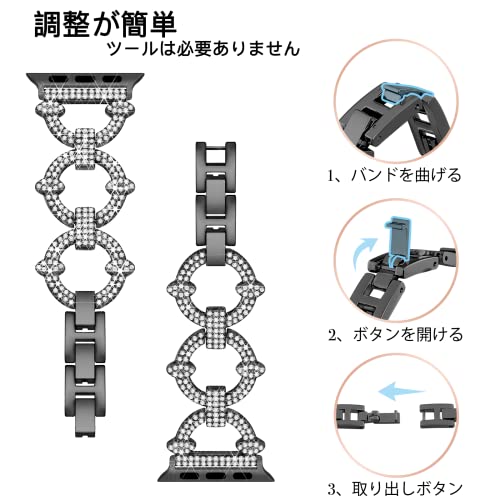 調整が簡単
ツールは必要ありません

1、バンドを曲げる

2、ボタンを開ける

3、取り出しボタン