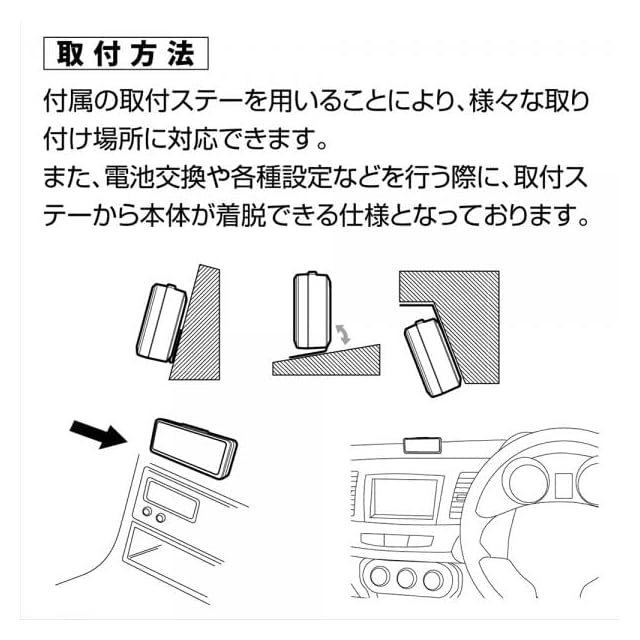 取付方法

付属の取付ステーを用いることにより、様々な取り付け場所に対応できます。
また、電池交換や各種設定などを行う際に、取付ステーから本体が着脱できる仕様となっております。