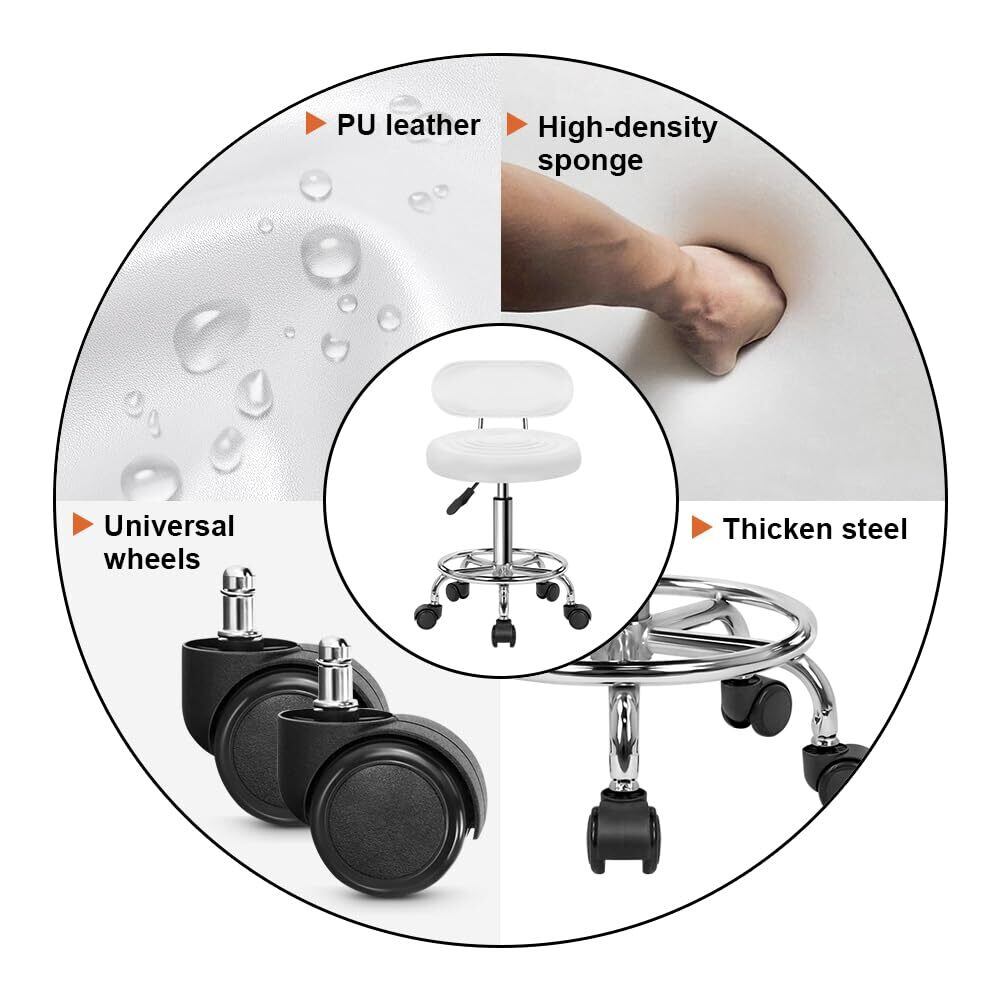 PU leather

High-density sponge

Universal wheels

Thicken steel