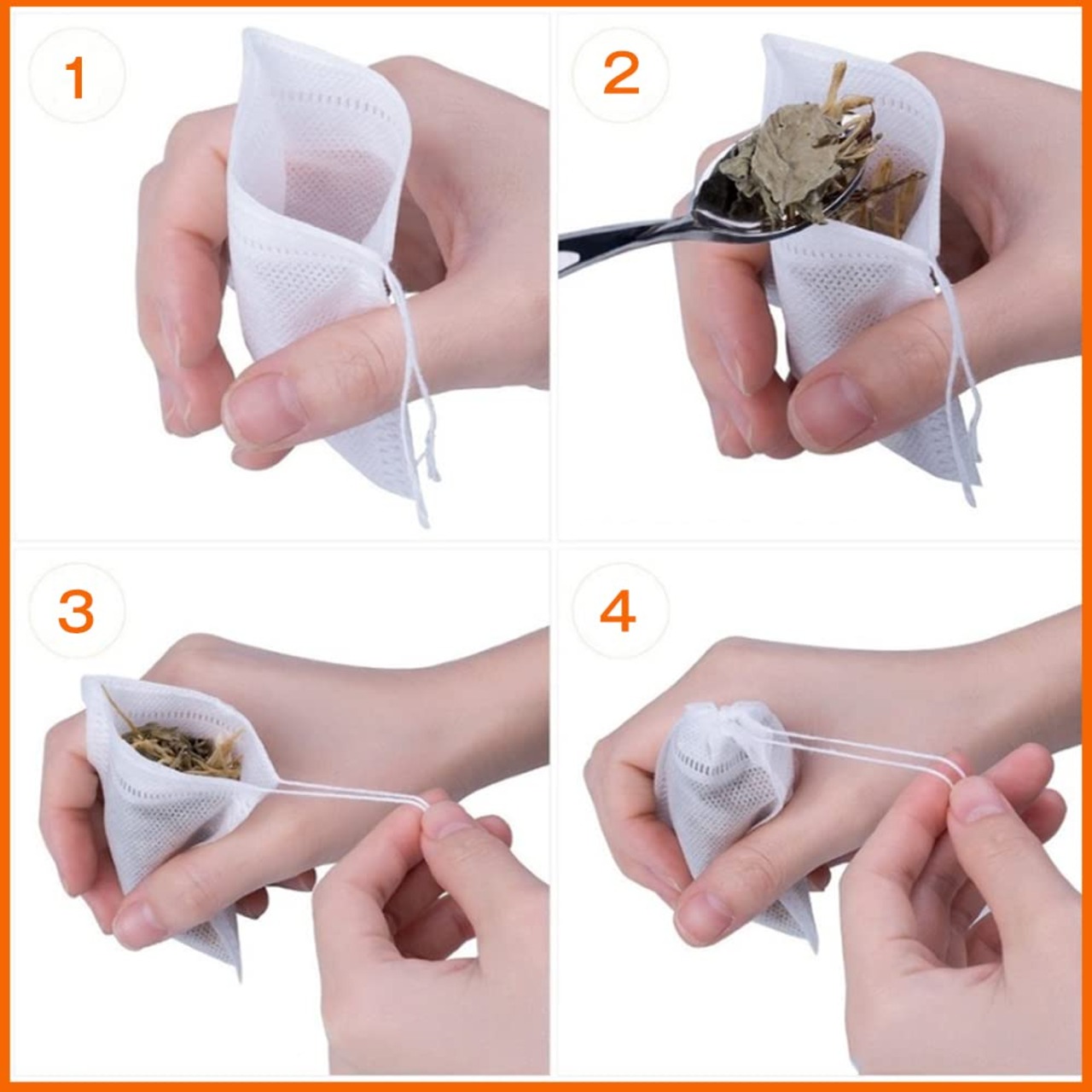 1

2

3

4