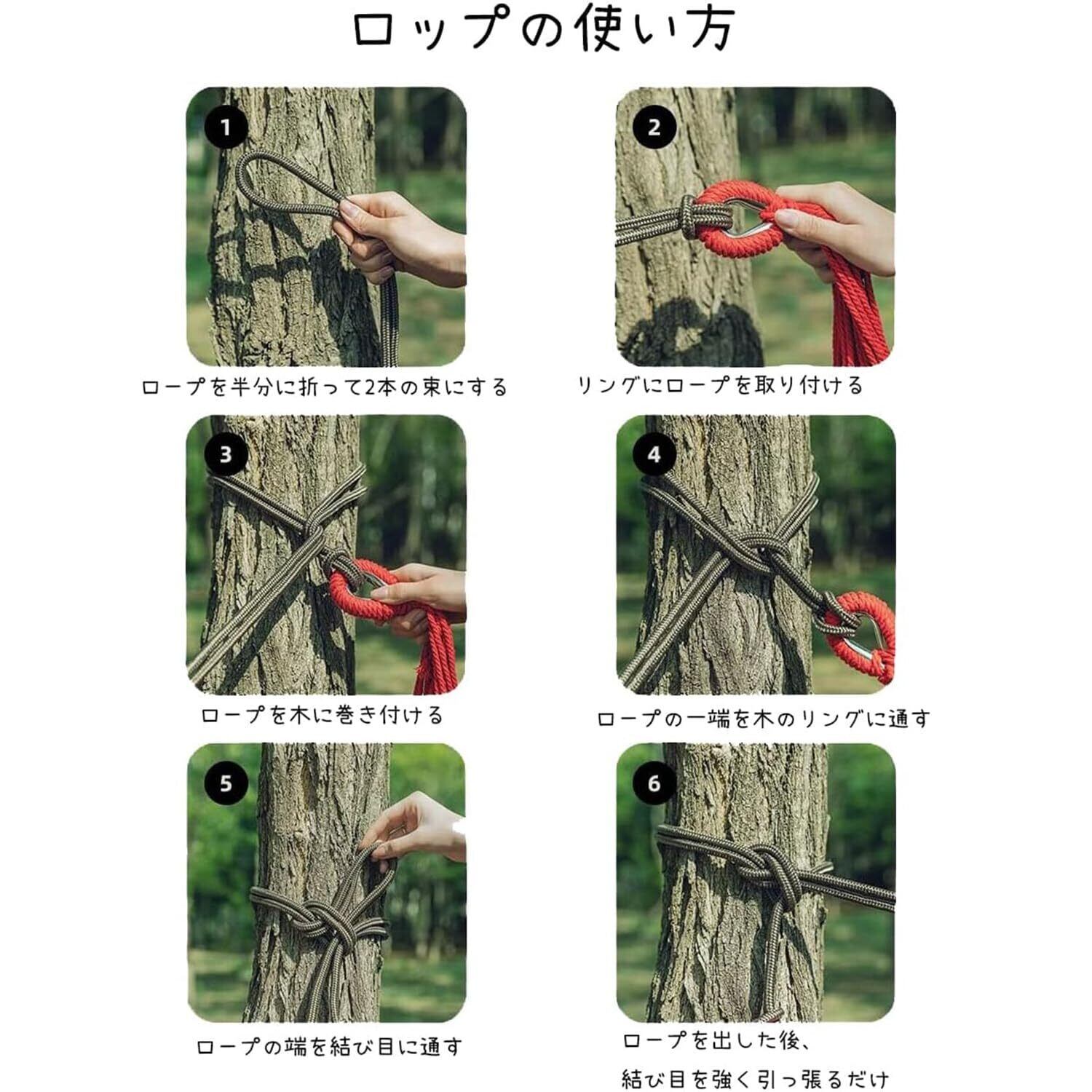 ロップの使い方

1
ロープを半分に折って2本の束にする

2
リングにロープを取り付ける

3
ロープを木に巻き付ける

4
ロープの一端を木のリングに通す

5
ロープの端を結び目に通す

6
ロープを出した後、
結び目を強く引っ張るだけ