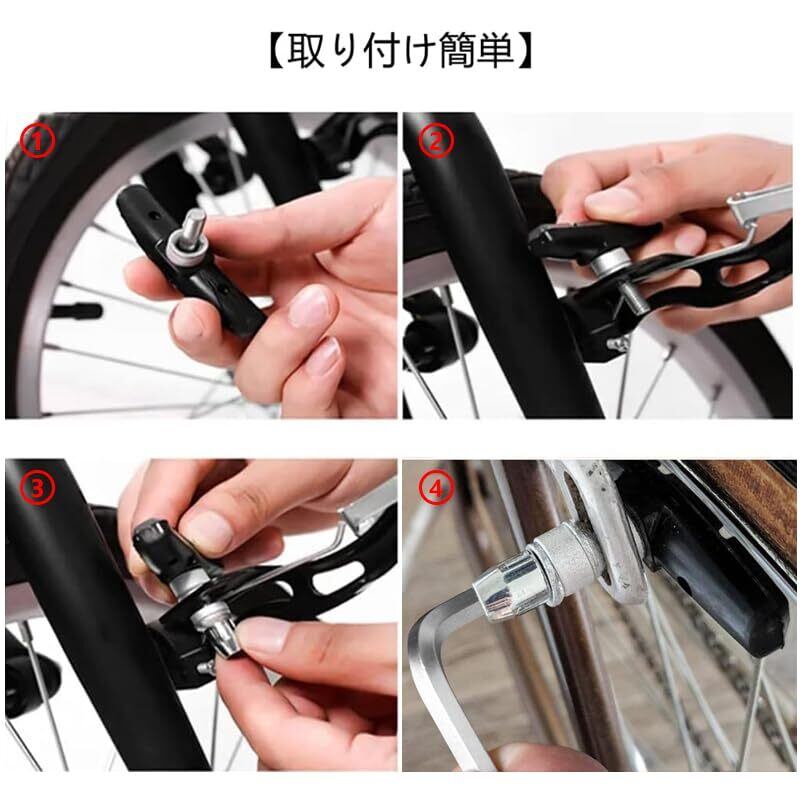 【取り付け簡単】

①

②

③

④